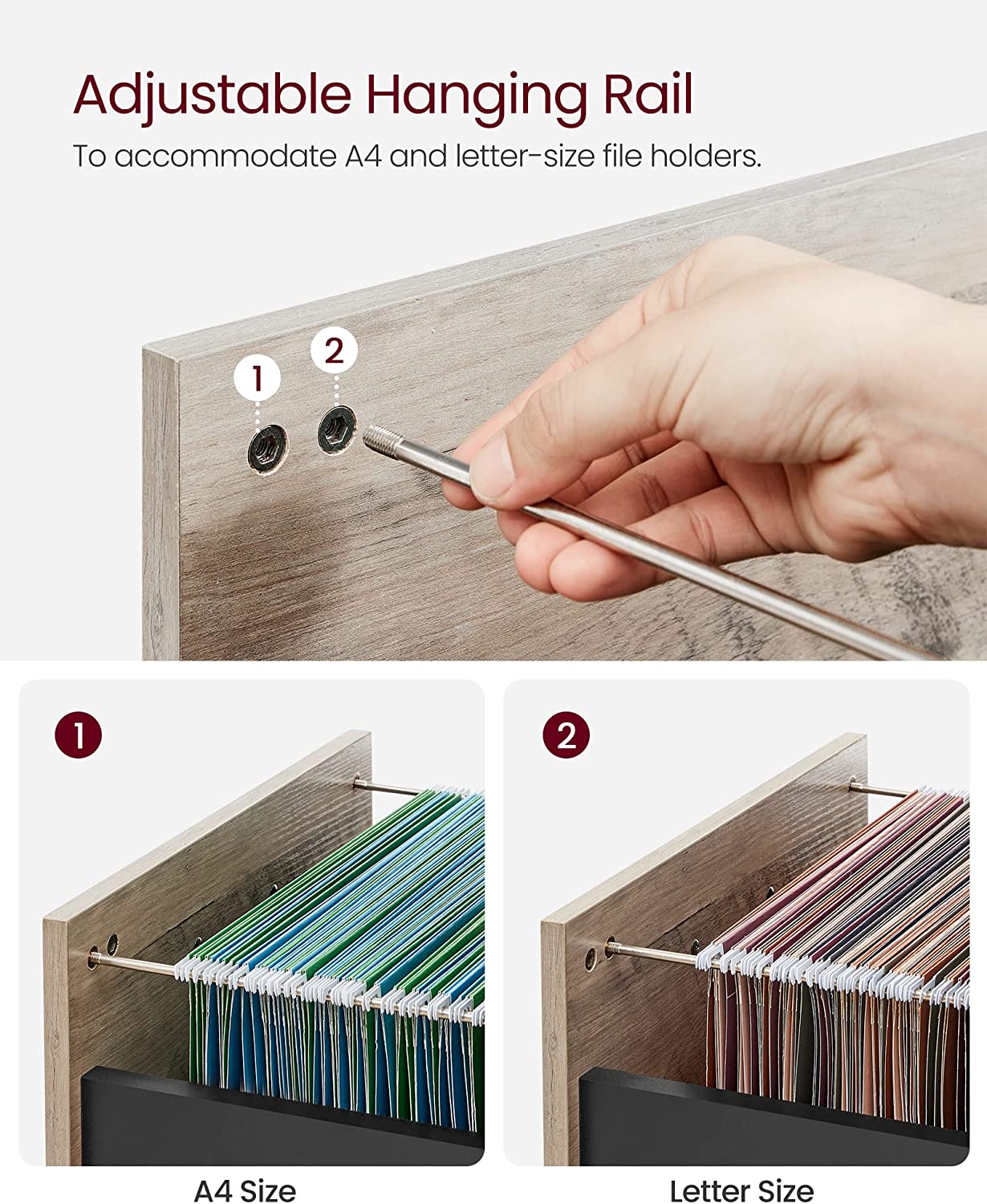 Adjustable Hanging Rail
To accommodate A4 and letter-size file holders.

1

2

1

A4 Size

2

Letter Size