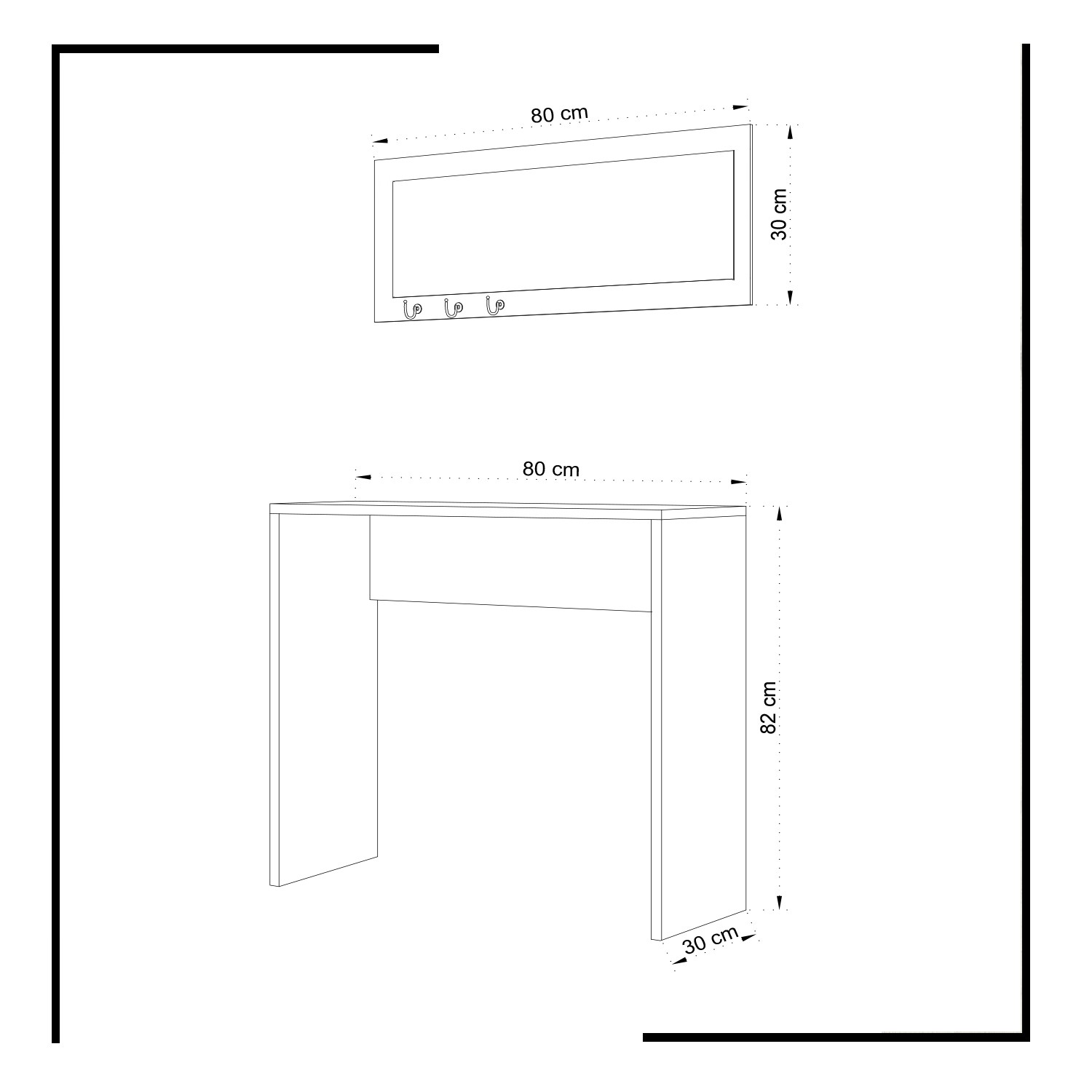 80 cm

30 cm

80 cm

82 cm

30 cm