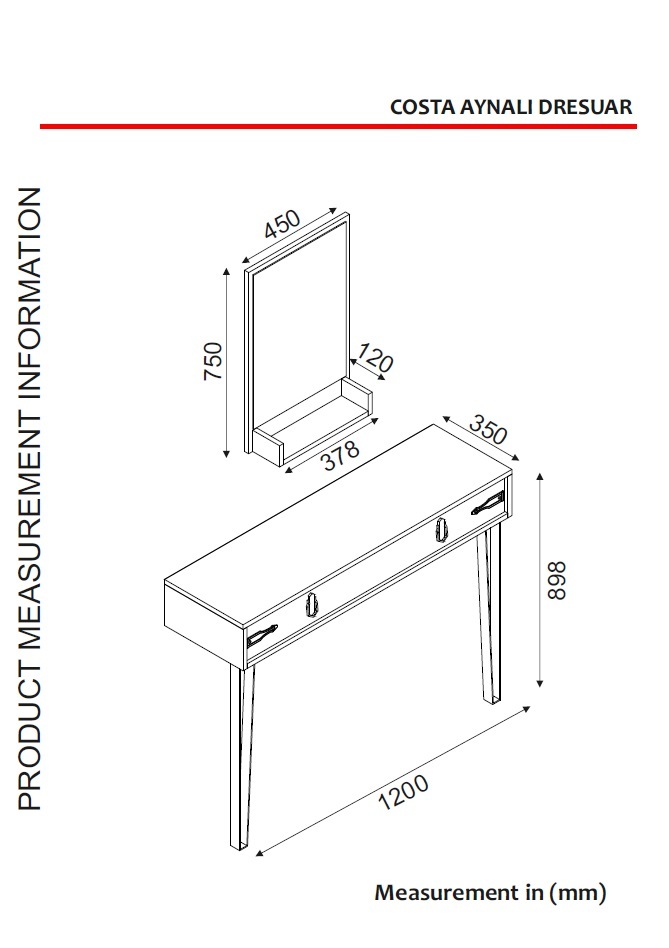 COSTA AYNALI DRESUAR

PRODUCT MEASUREMENT INFORMATION

450

750

120

378

350

898

1200

Measurement in (mm)