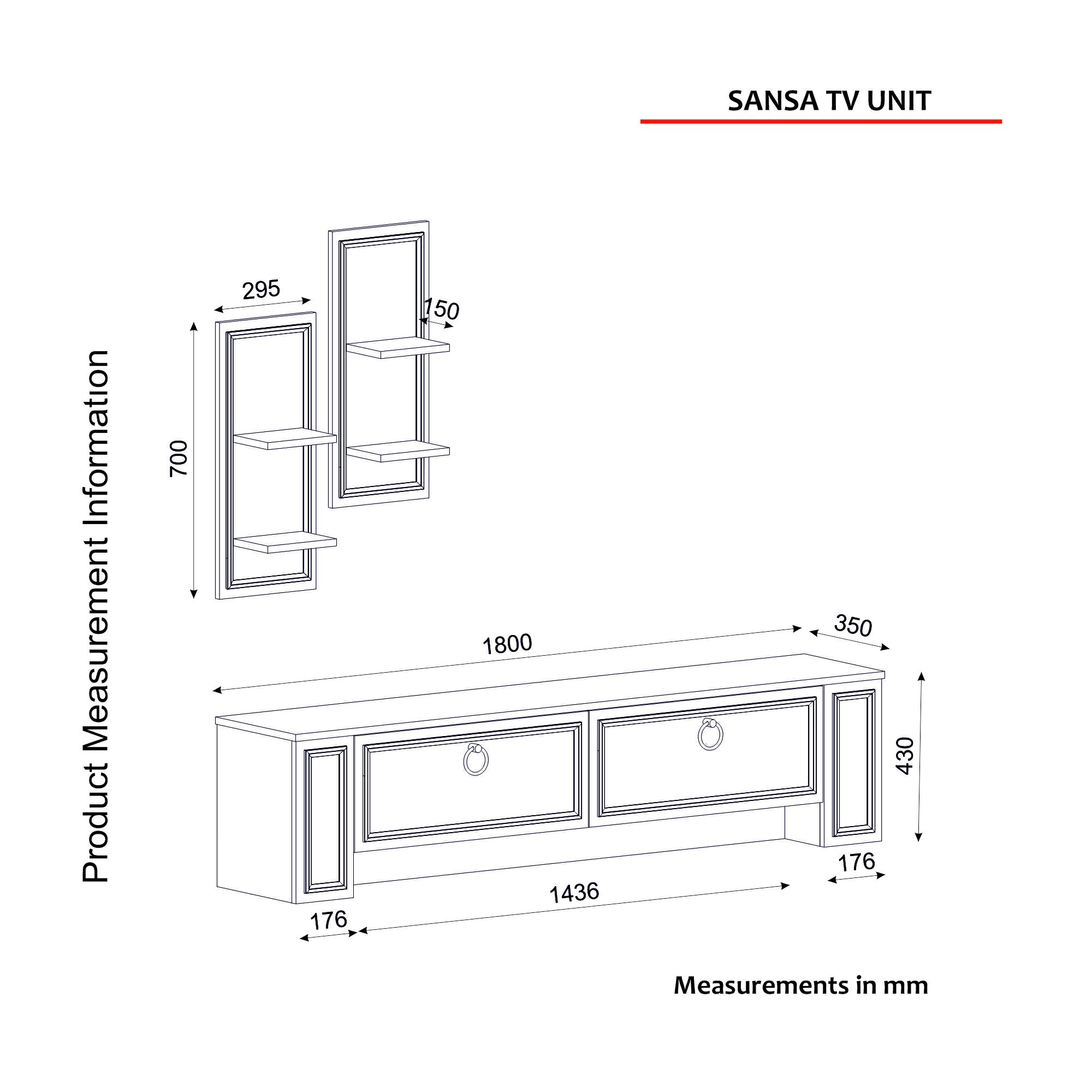 SANSA TV UNIT

Product Measurement Information

295

150

700

1800

350

430

176

1436

176

Measurements in mm