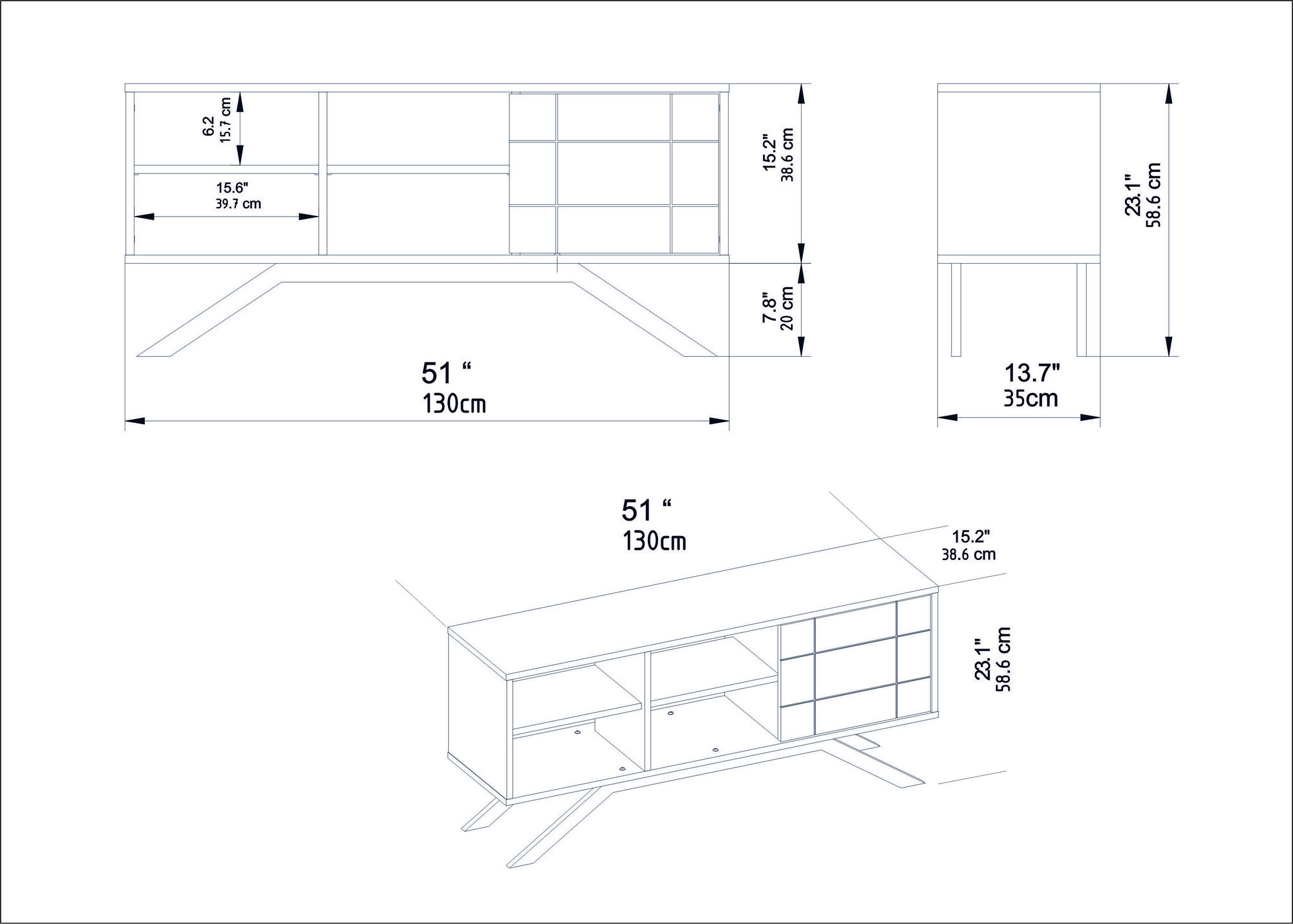 6.2
15.7 cm

15.6"
39.7 cm

15.2"
38.6 cm

7.8"
20 cm

51 “
130cm

23.1"
58.6 cm

13.7"
35cm

51 “
130cm

15.2"
38.6 cm

23.1"
58.6 cm