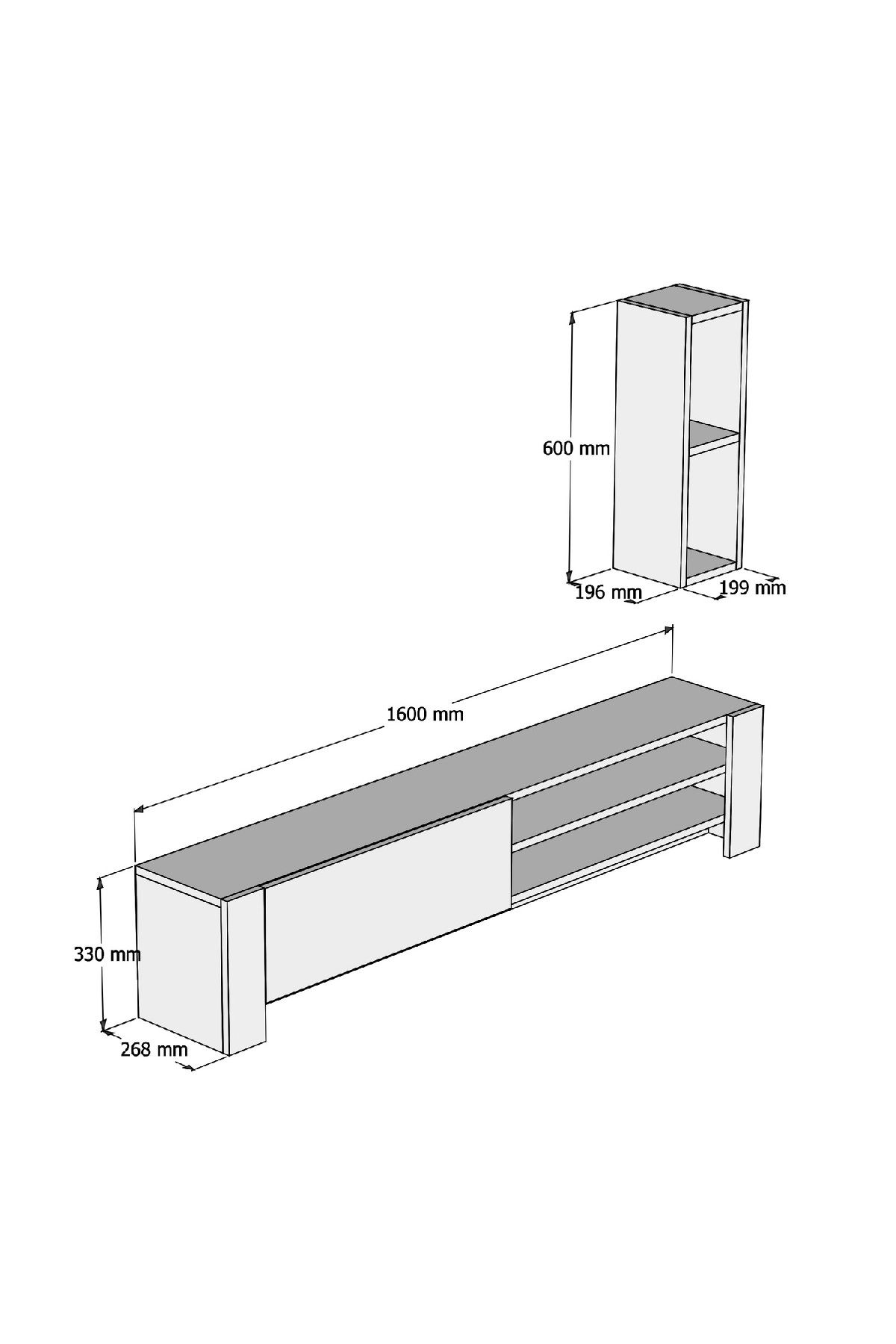 600 mm
196 mm
199 mm
1600 mm
330 mm
268 mm