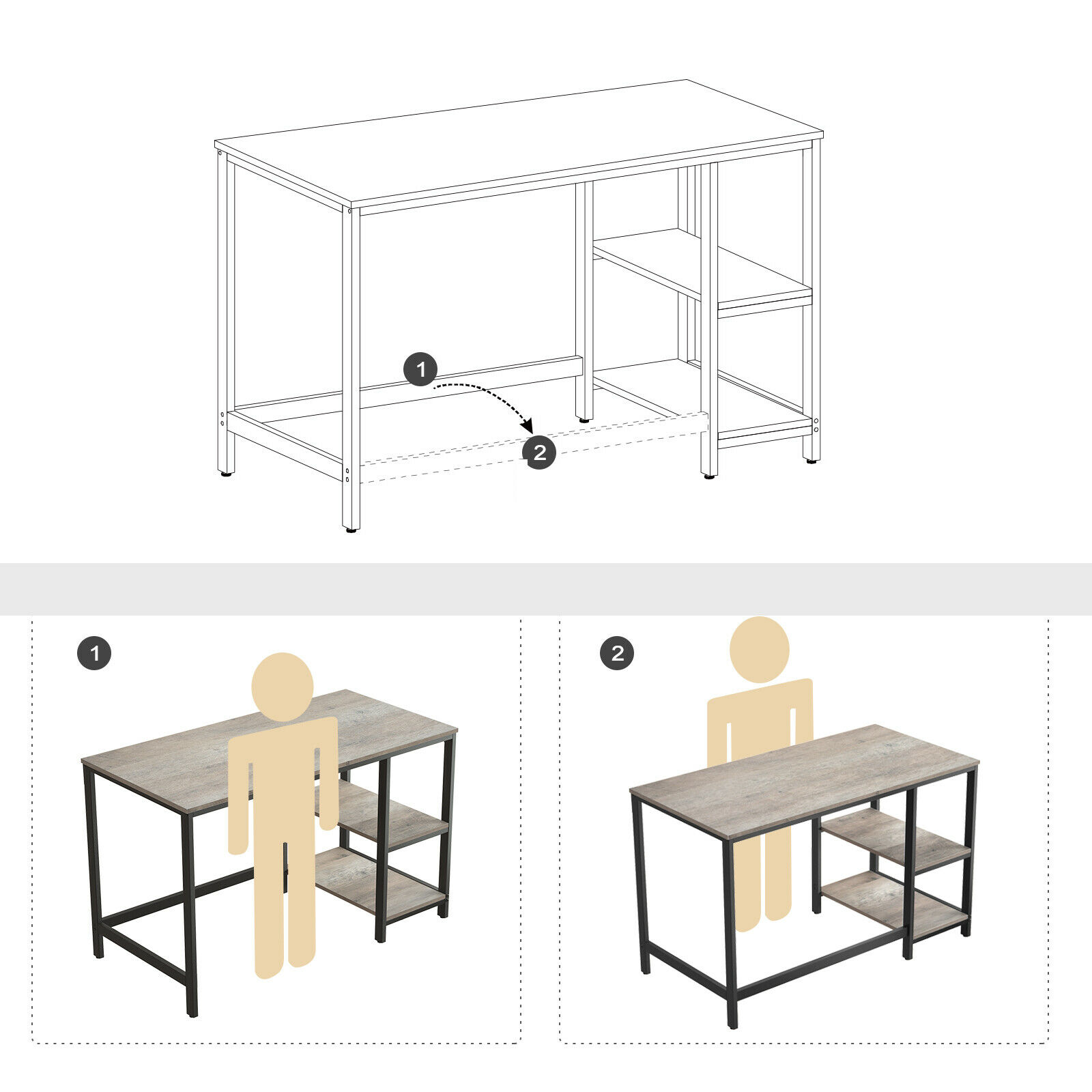 1
2
1
2