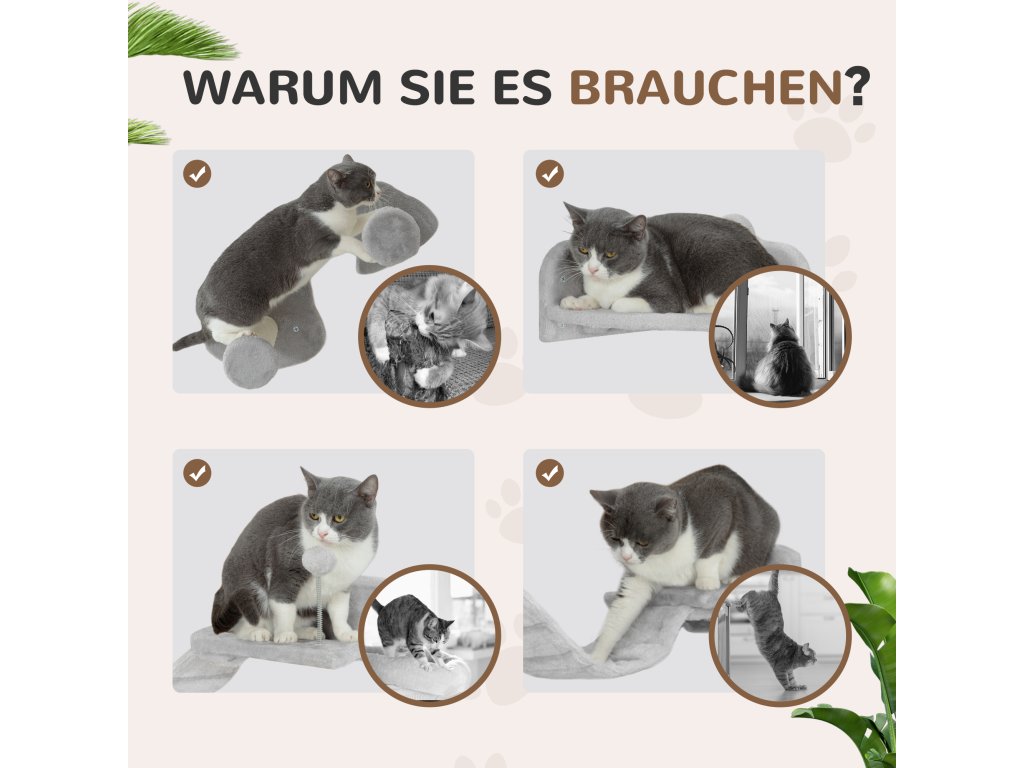 WARUM SIE ES BRAUCHEN?