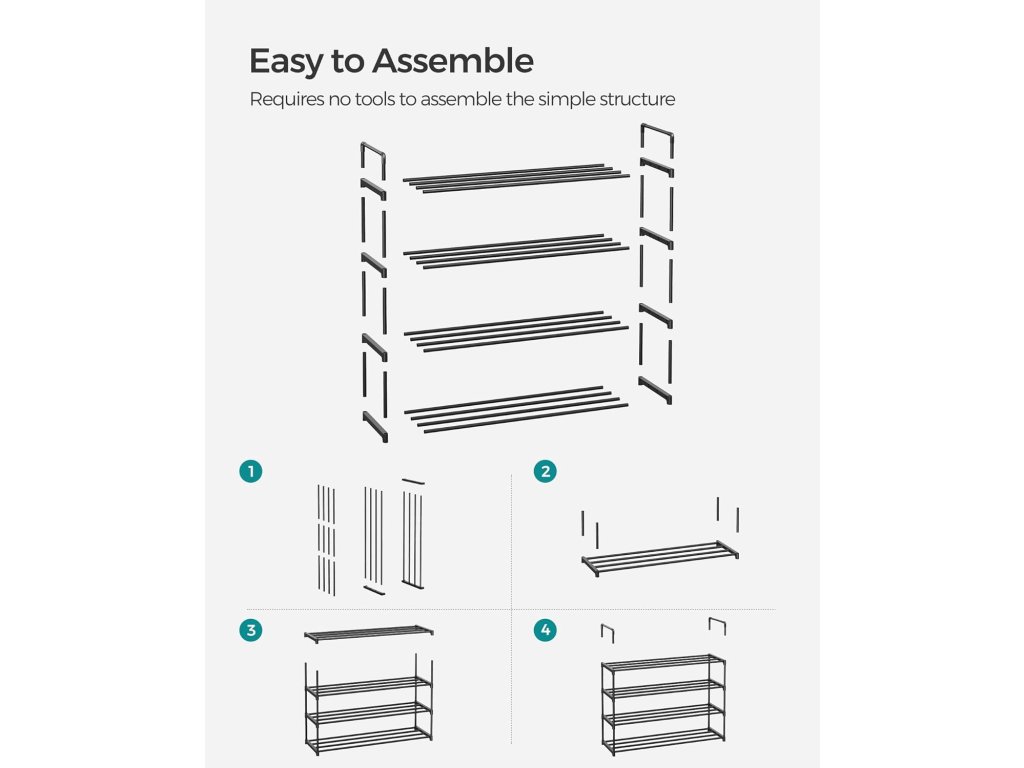 Easy to Assemble

Requires no tools to assemble the simple structure

1

2

3

4