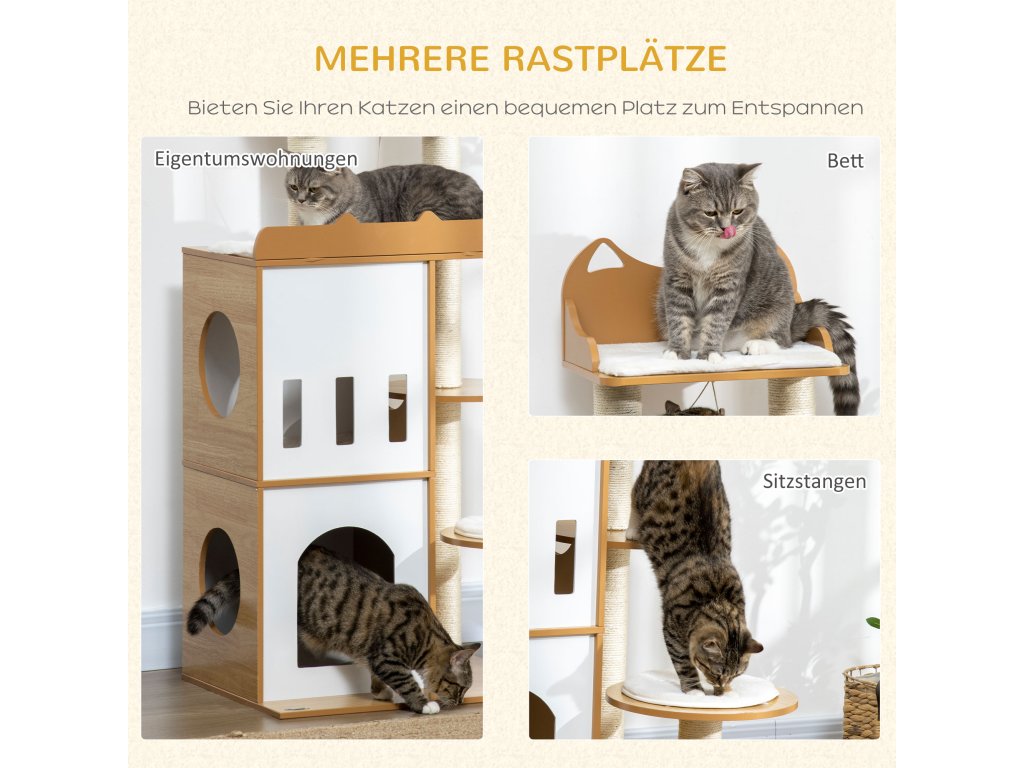 MEHRERE RASTPLÄTZE

Bieten Sie Ihren Katzen einen bequemen Platz zum Entspannen

Eigentumswohnungen

Bett

Sitzstangen