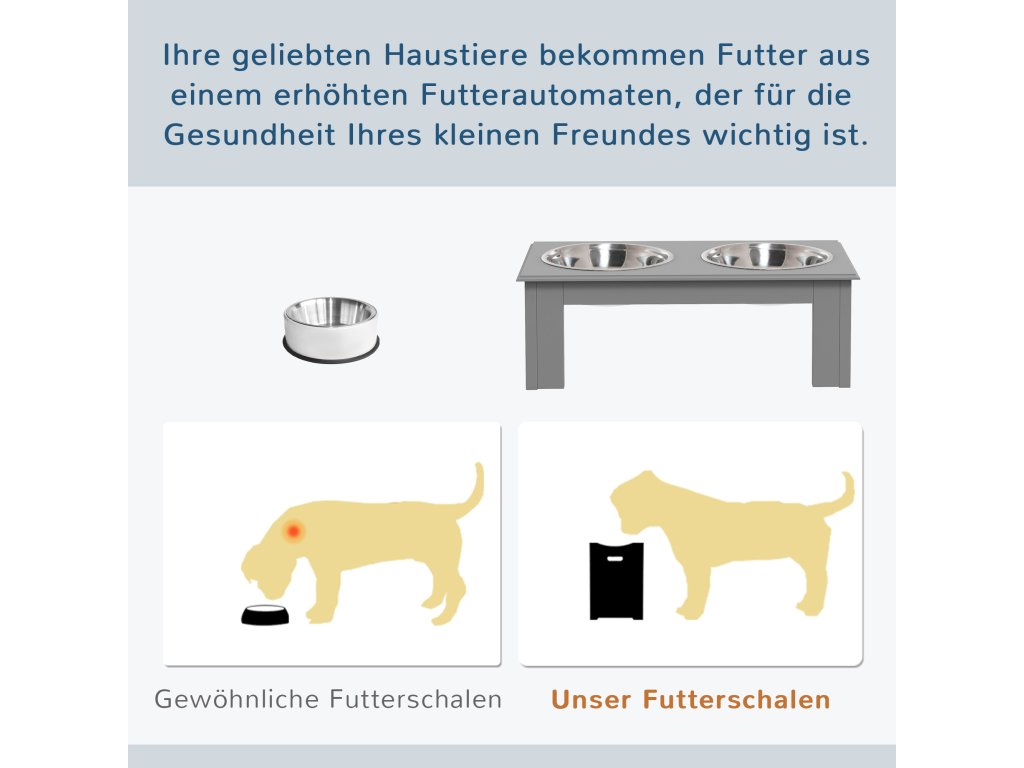 Ihre geliebten Haustiere bekommen Futter aus einem erhöhten Futterautomaten, der für die Gesundheit Ihres kleinen Freundes wichtig ist.

Gewöhnliche Futterschalen

Unser Futterschalen