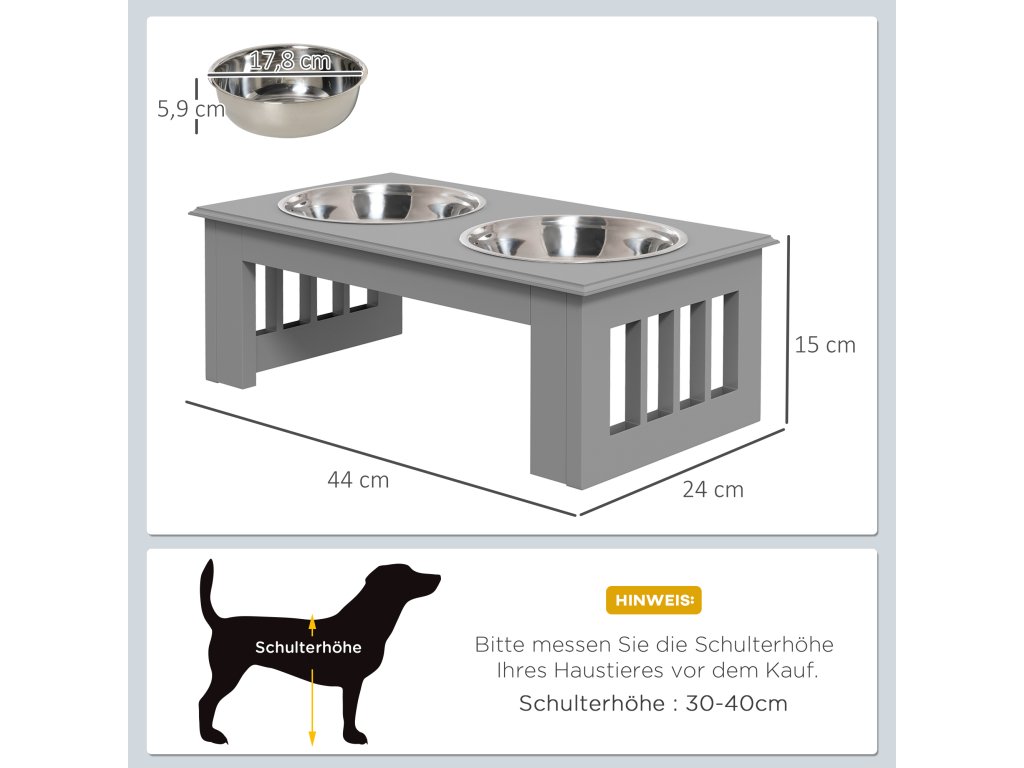 17,8 cm
5,9 cm
15 cm
44 cm
24 cm

Schulterhöhe

HINWEIS:

Bitte messen Sie die Schulterhöhe Ihres Haustieres vor dem Kauf.

Schulterhöhe : 30-40cm