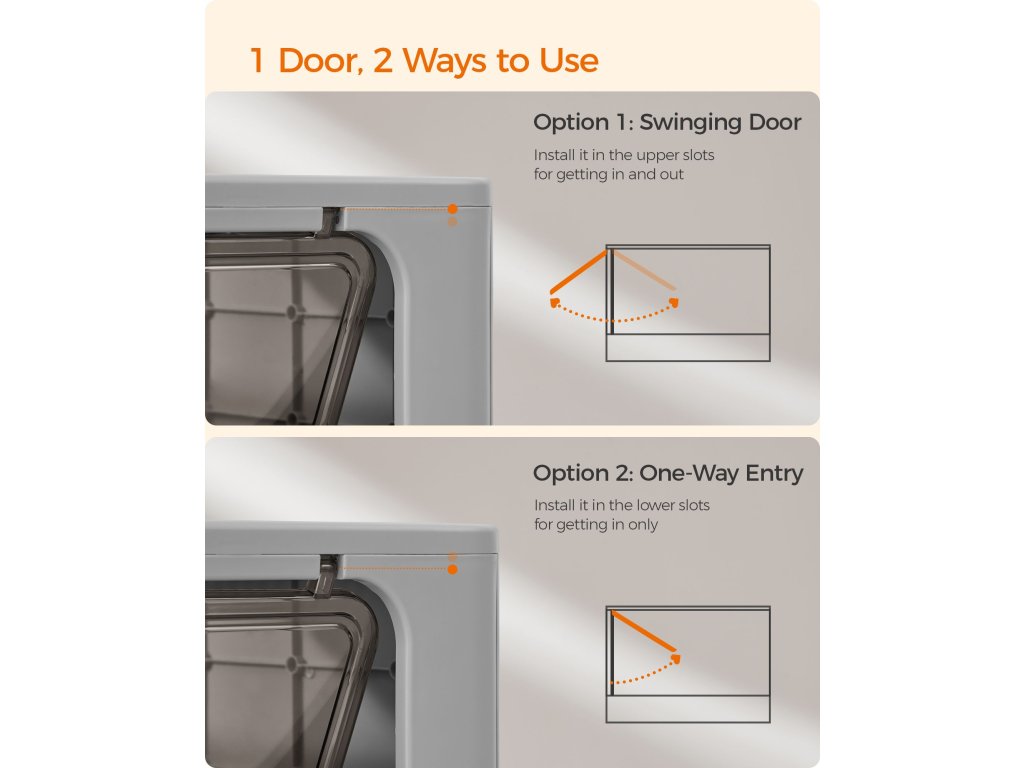 1 Door, 2 Ways to Use

Option 1: Swinging Door

Install it in the upper slots for getting in and out

Option 2: One-Way Entry

Install it in the lower slots for getting in only