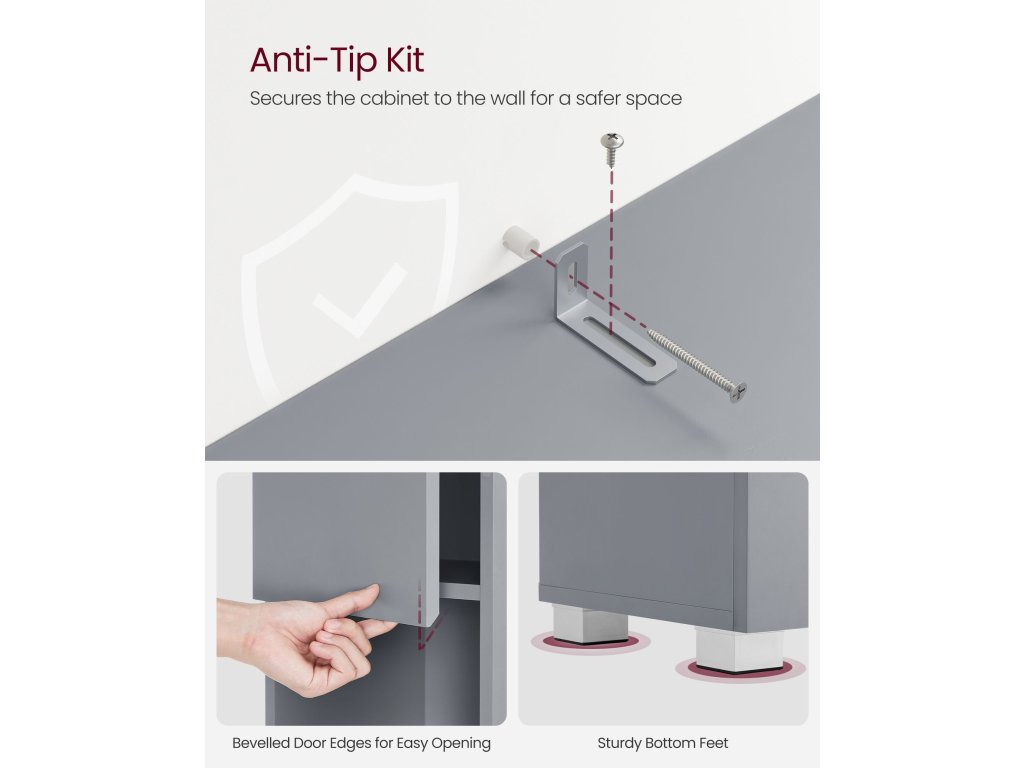 Anti-Tip Kit
Secures the cabinet to the wall for a safer space

Bevelled Door Edges for Easy Opening

Sturdy Bottom Feet