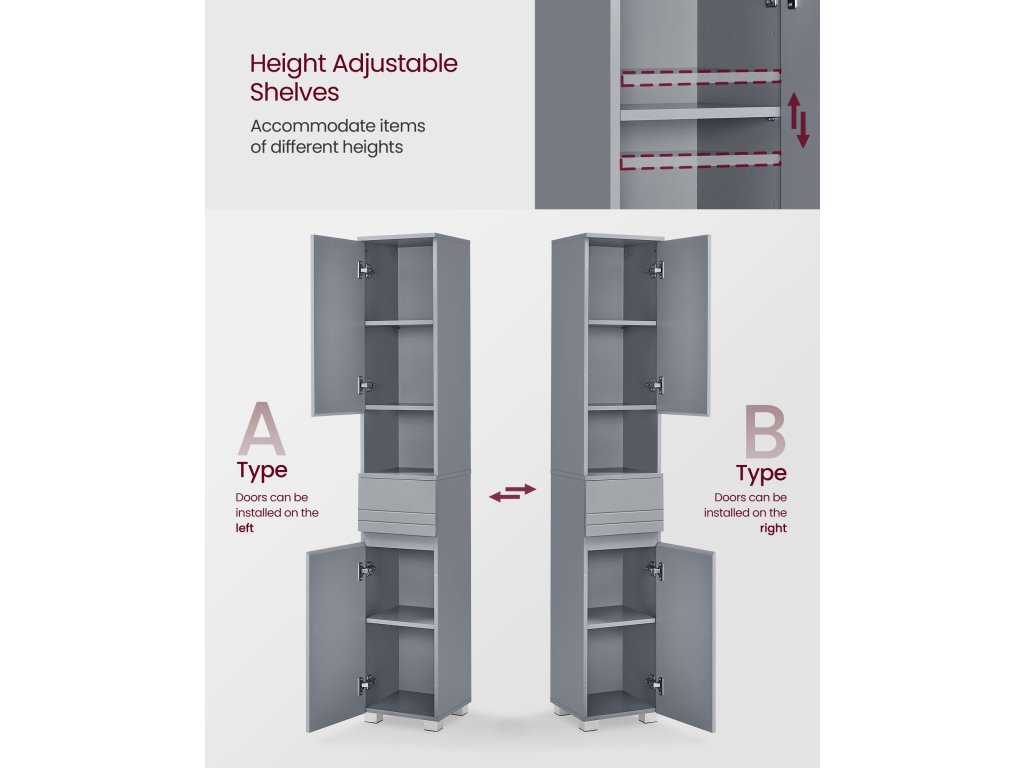 Height Adjustable Shelves

Accommodate items of different heights

A

Type

Doors can be installed on the left

B

Type

Doors can be installed on the right