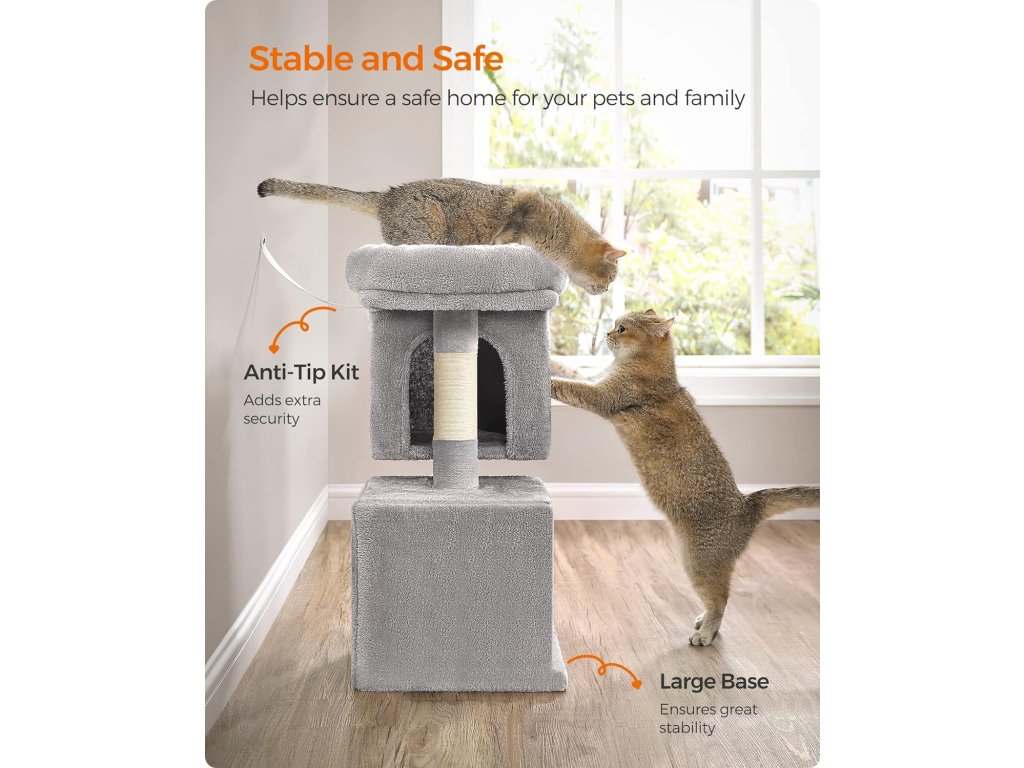 Stable and Safe
Helps ensure a safe home for your pets and family

Anti-Tip Kit
Adds extra security

Large Base
Ensures great stability