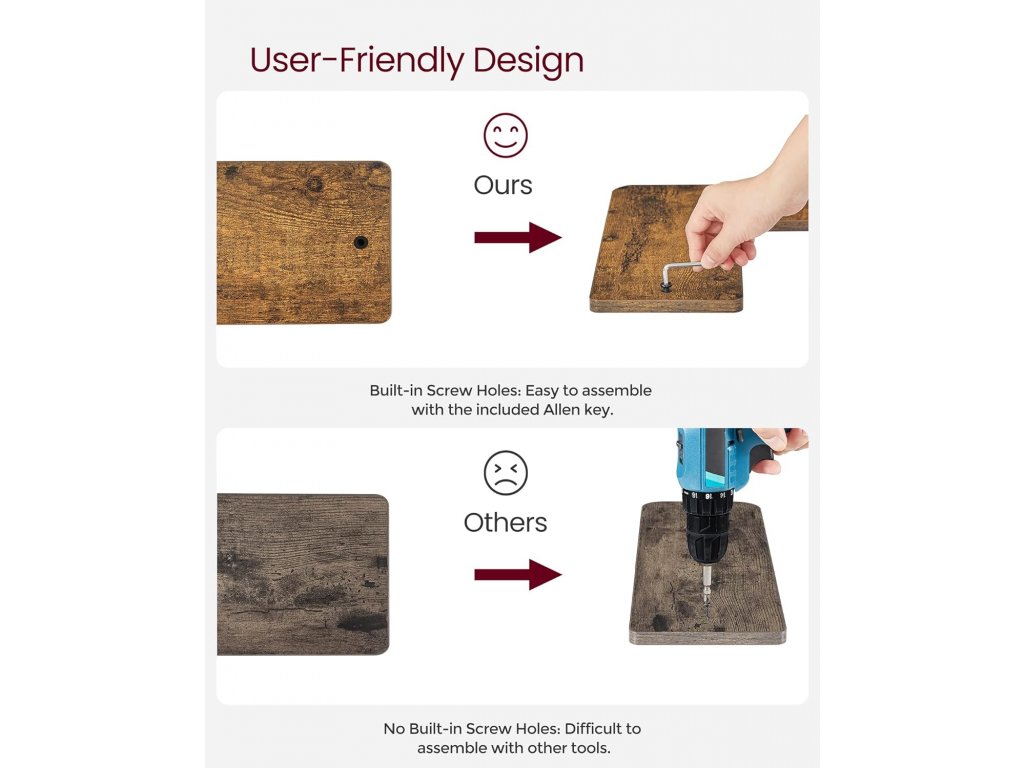 User-Friendly Design

Ours

Built-in Screw Holes: Easy to assemble with the included Allen key.

Others

No Built-in Screw Holes: Difficult to assemble with other tools.