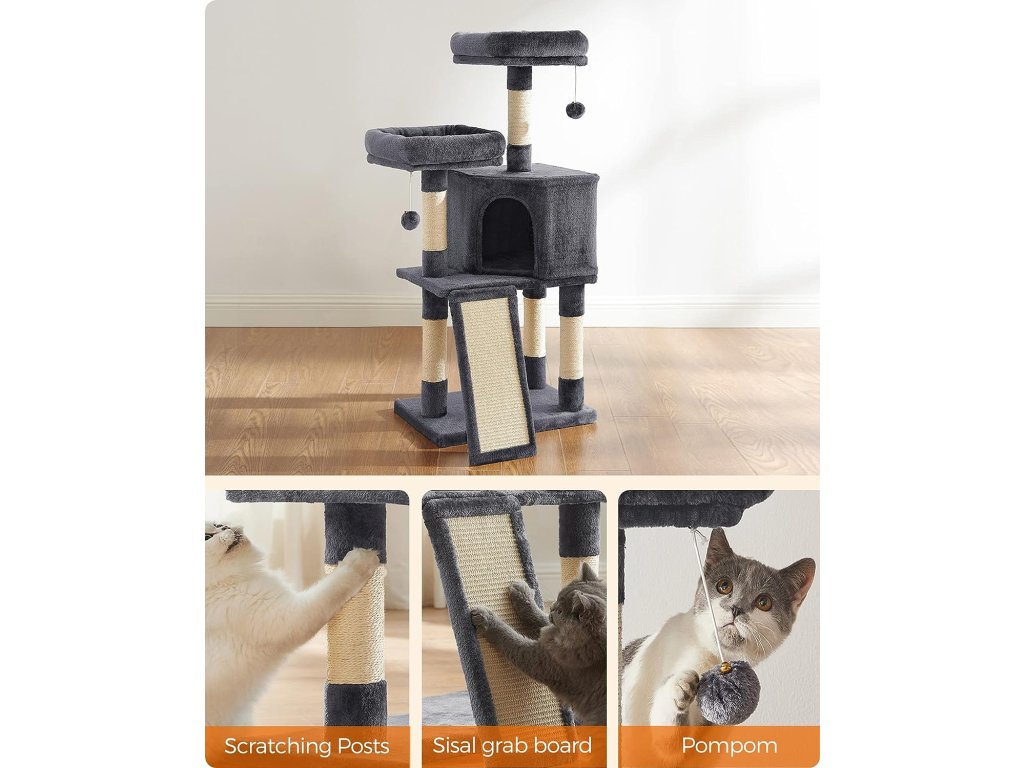 Scratching Posts

Sisal grab board

Pompom