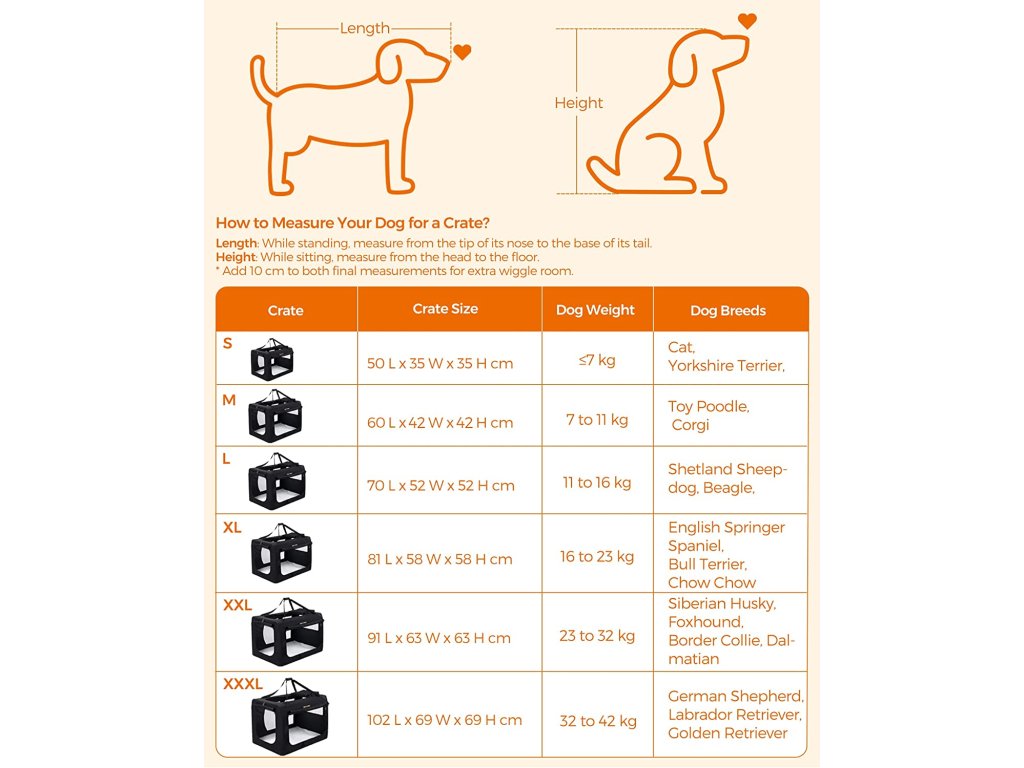 Length

Height

How to Measure Your Dog for a Crate?

Length: While standing, measure from the tip of its nose to the base of its tail.
Height: While sitting, measure from the head to the floor.
* Add 10 cm to both final measurements for extra wiggle room.

| Crate | Crate Size | Dog Weight | Dog Breeds |
|---|---|---|---|
| S | 50 L x 35 W x 35 H cm | ≤7 kg | Cat, Yorkshire Terrier, |
| M | 60 L x 42 W x 42 H cm | 7 to 11 kg | Toy Poodle, Corgi |
| L | 70 L x 52 W x 52 H cm | 11 to 16 kg | Shetland Sheepdog, Beagle, |
| XL | 81 L x 58 W x 58 H cm | 16 to 23 kg | English Springer Spaniel, Bull Terrier, Chow Chow |
| XXL | 91 L x 63 W x 63 H cm | 23 to 32 kg | Siberian Husky, Foxhound, Border Collie, Dalmatian |
| XXXL | 102 L x 69 W x 69 H cm | 32 to 42 kg | German Shepherd, Labrador Retriever, Golden Retriever |