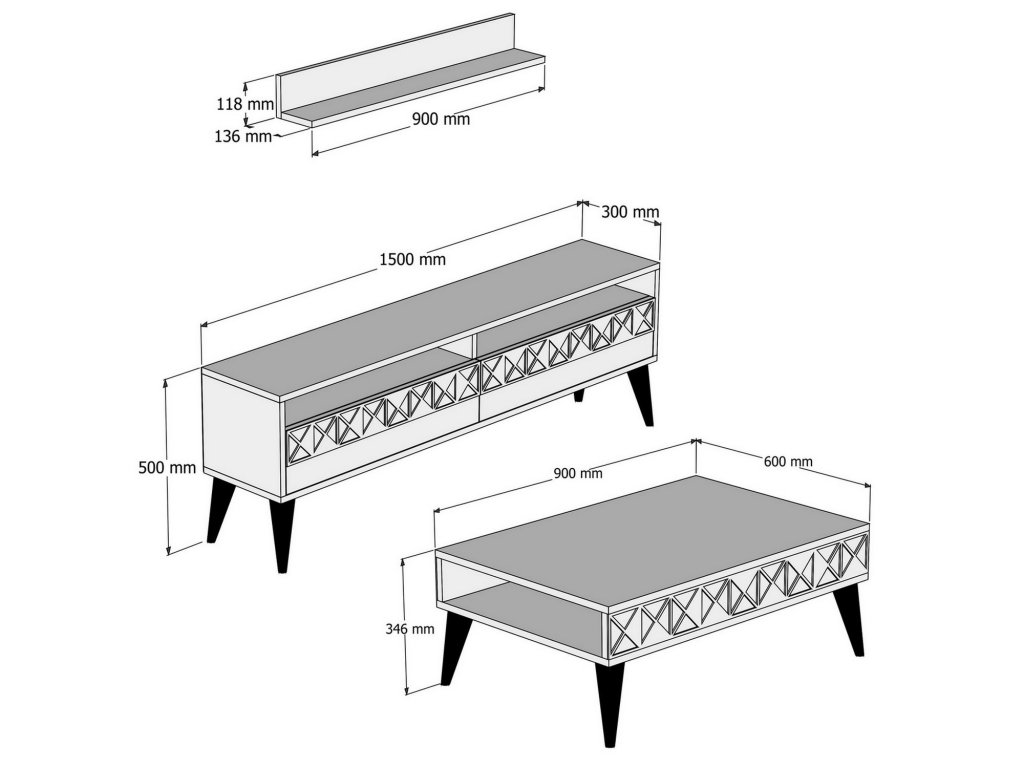 118 mm
136 mm
900 mm
300 mm
1500 mm
500 mm
900 mm
600 mm
346 mm