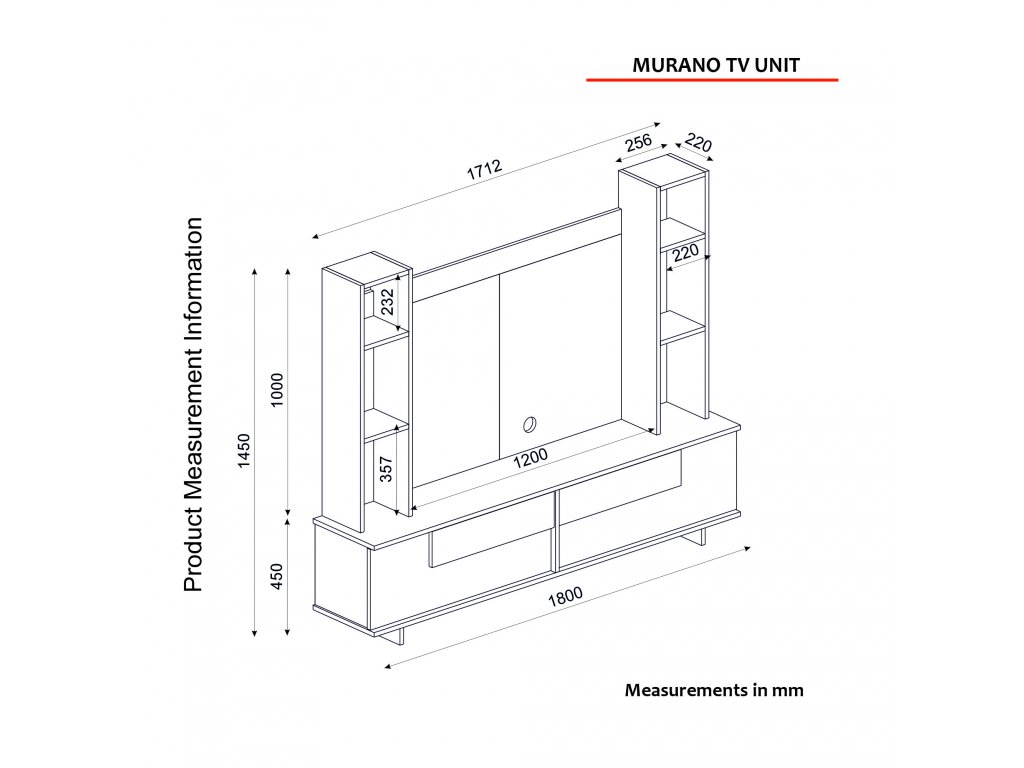 MURANO TV UNIT

Product Measurement Information

1712

256

220

220

232

1000

1450

357

1200

450

1800

Measurements in mm