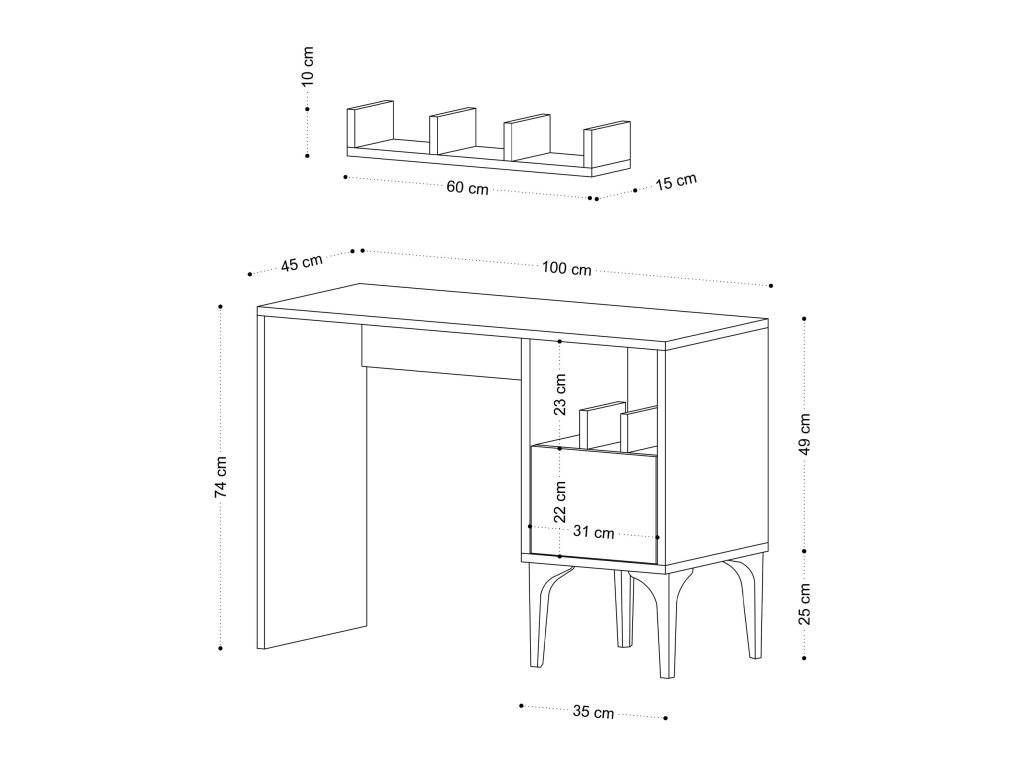 10 cm

60 cm

15 cm

45 cm

100 cm

74 cm

23 cm

22 cm

31 cm

49 cm

25 cm

35 cm