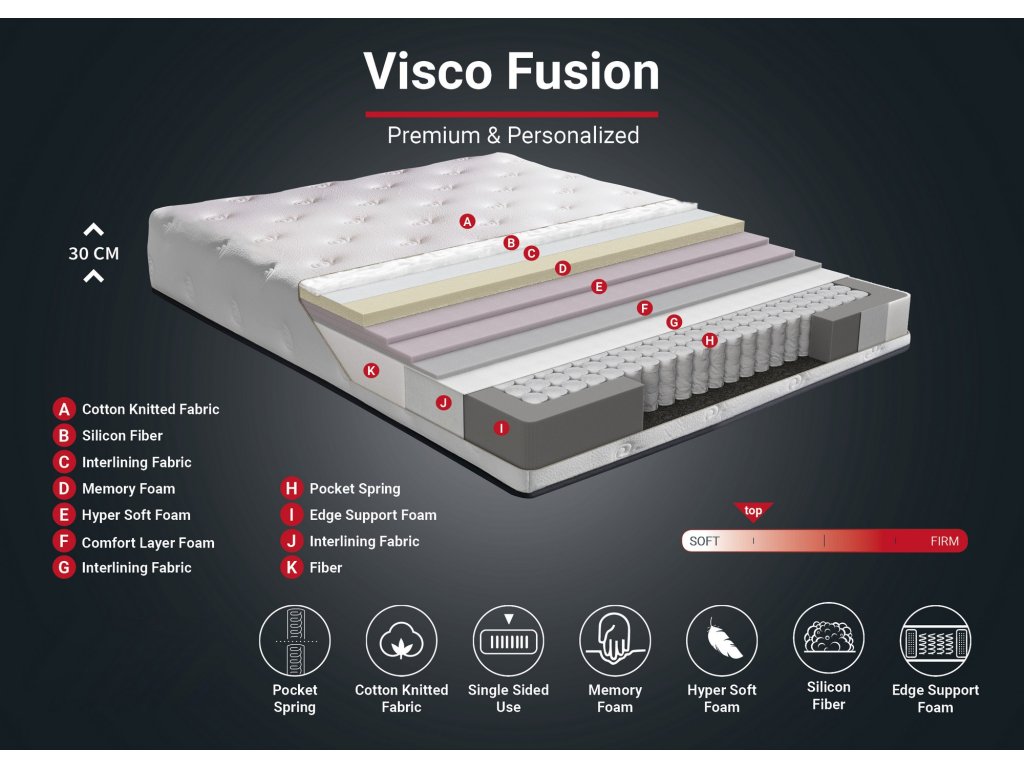 Visco Fusion

Premium & Personalized

30 CM

A B C D E F G H K J I

A Cotton Knitted Fabric
B Silicon Fiber
C Interlining Fabric
D Memory Foam
E Hyper Soft Foam
F Comfort Layer Foam
G Interlining Fabric

H Pocket Spring
I Edge Support Foam
J Interlining Fabric
K Fiber

top
SOFT FIRM

Pocket Spring

Cotton Knitted Fabric

Single Sided Use

Memory Foam

Hyper Soft Foam

Silicon Fiber

Edge Support Foam