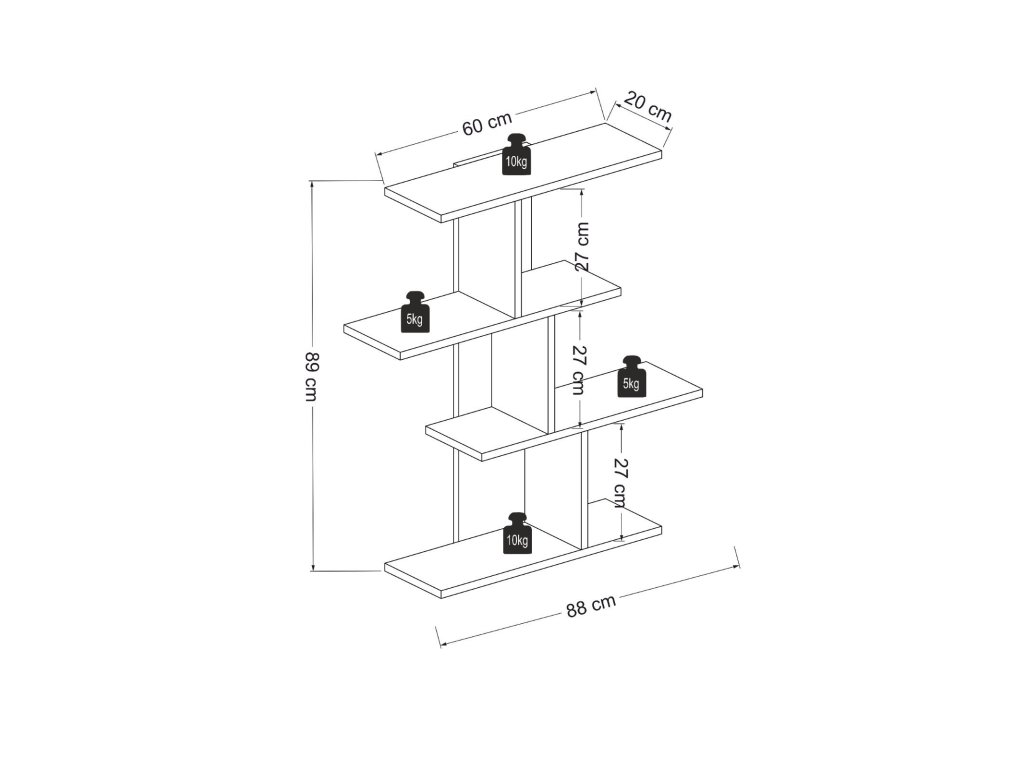 60 cm
20 cm
10kg
27 cm
5kg
89 cm
27 cm
5kg
27 cm
10kg
88 cm