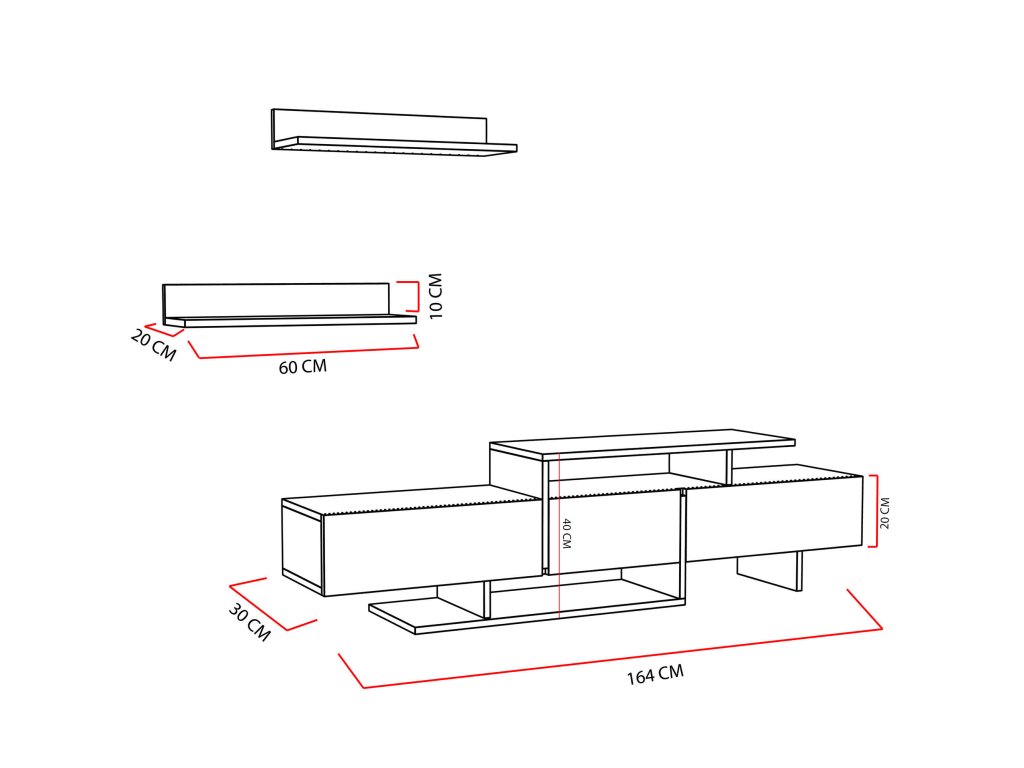 10 CM
20 CM
60 CM
40 CM
20 CM
30 CM
164 CM