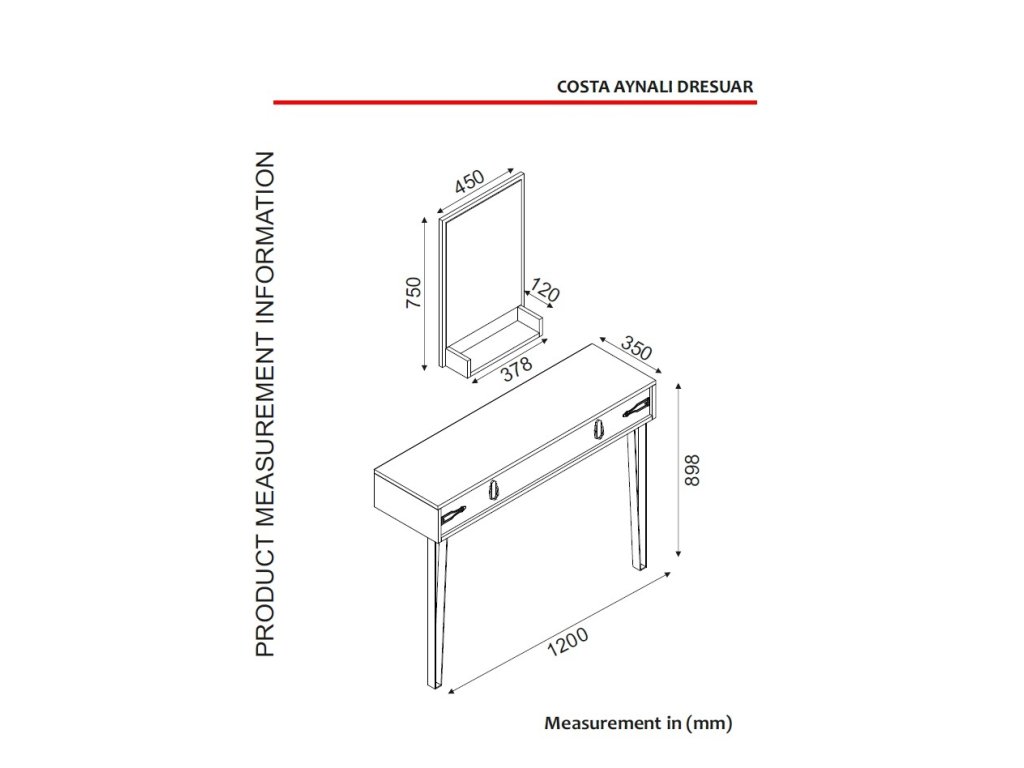 COSTA AYNALI DRESUAR

PRODUCT MEASUREMENT INFORMATION

450

750

120

378

350

898

1200

Measurement in (mm)