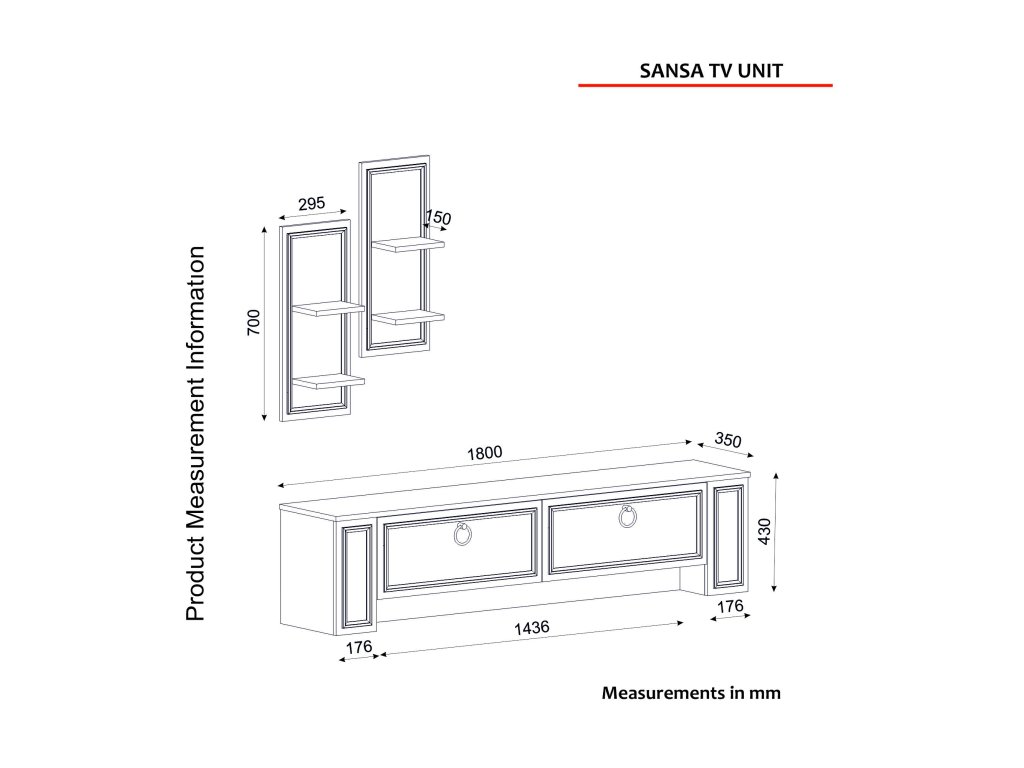 SANSA TV UNIT

Product Measurement Information

295

150

700

1800

350

430

176

1436

176

Measurements in mm