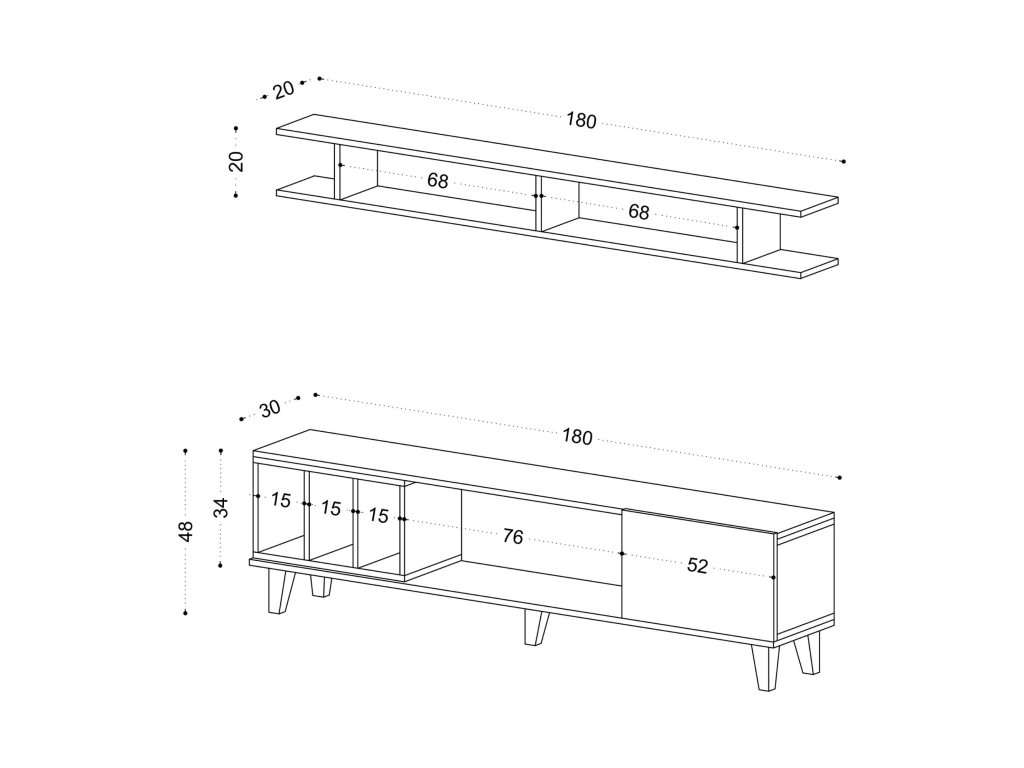 20
180
20
68
68
30
180
48
34
15
15
15
76
52