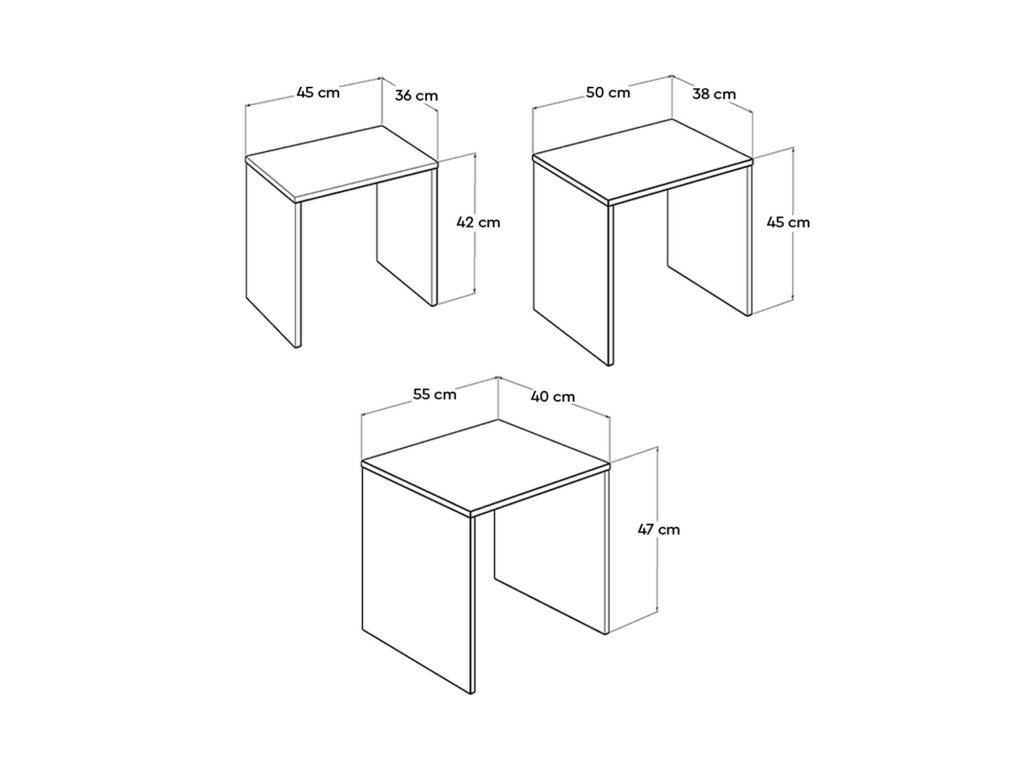 45 cm
36 cm
42 cm

50 cm
38 cm
45 cm

55 cm
40 cm
47 cm