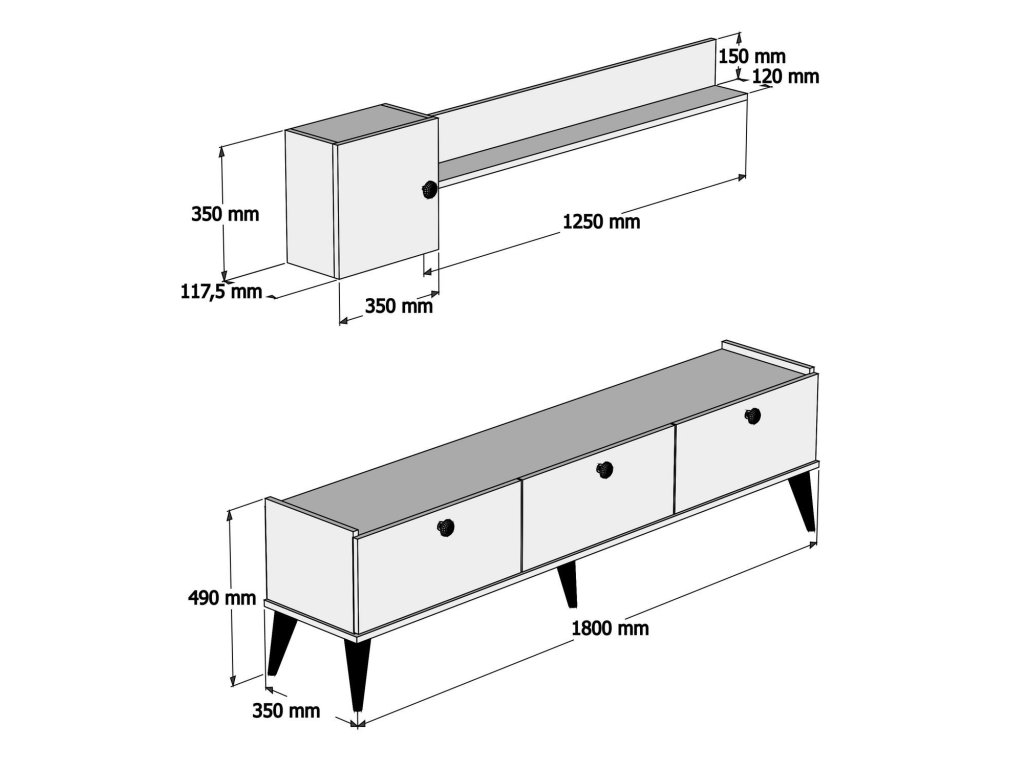 150 mm
120 mm
350 mm
1250 mm
117,5 mm
350 mm
490 mm
1800 mm
350 mm