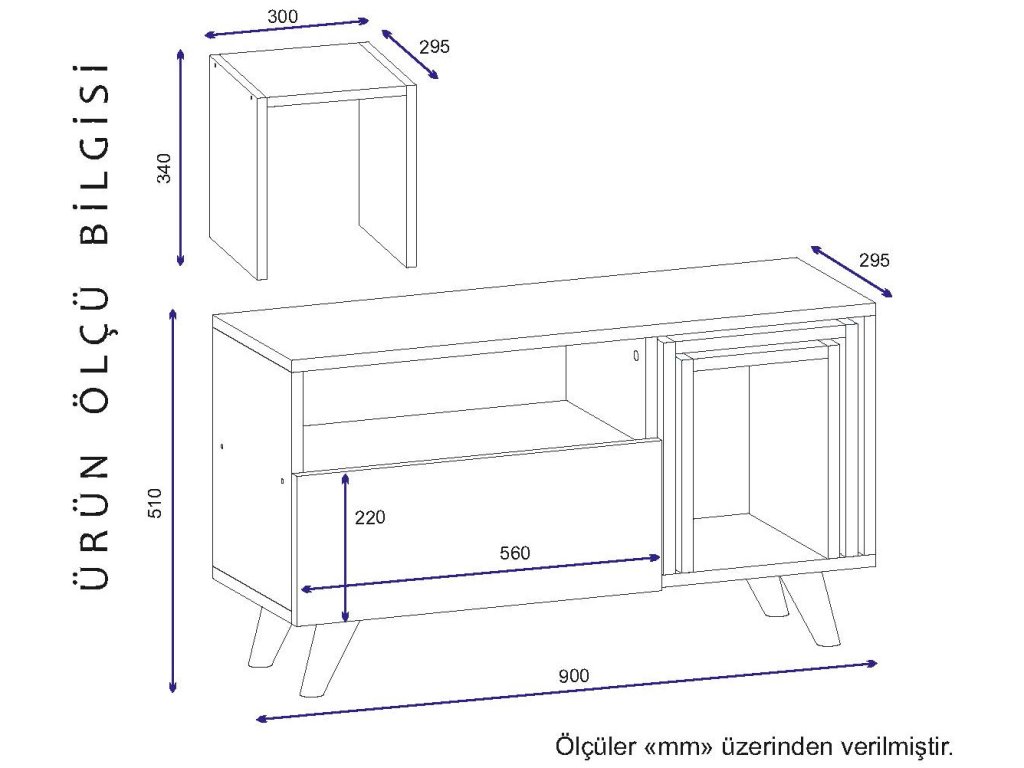 ÜRÜN ÖLÇÜ BİLGİSİ

300

295

340

295

510

220

560

900

Ölçüler «mm» üzerinden verilmiştir.