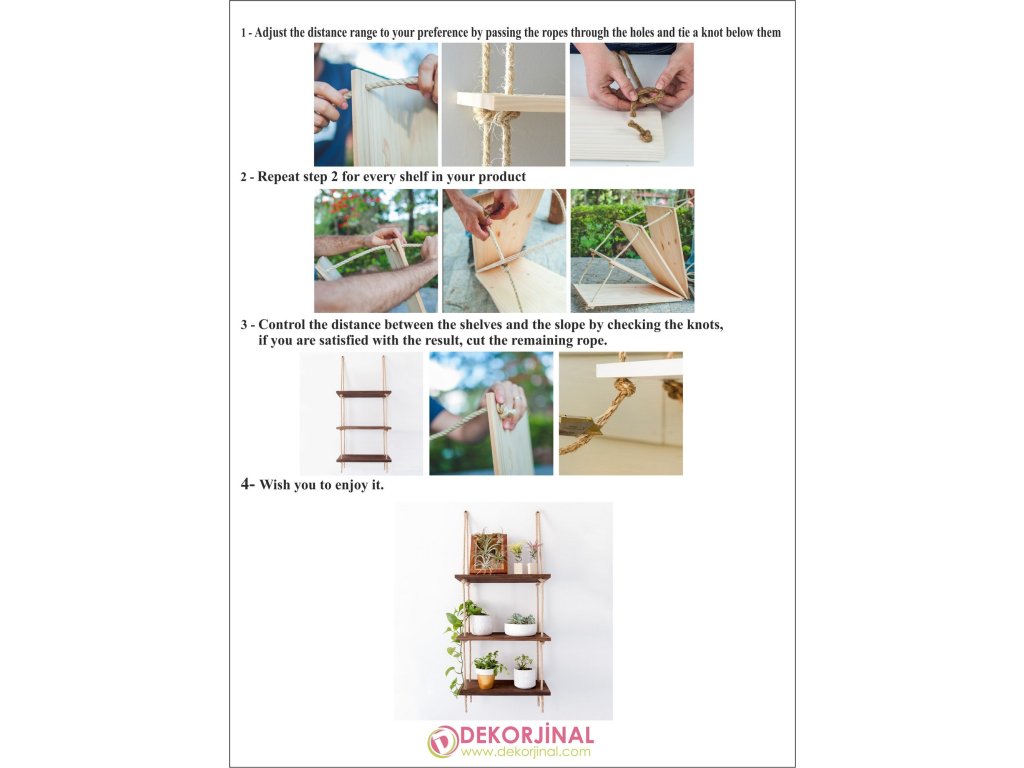 1 - Adjust the distance range to your preference by passing the ropes through the holes and tie a knot below them

2 - Repeat step 2 for every shelf in your product

3 - Control the distance between the shelves and the slope by checking the knots, if you are satisfied with the result, cut the remaining rope.

4- Wish you to enjoy it.

DEKORJİNAL
www.dekorjinal.com