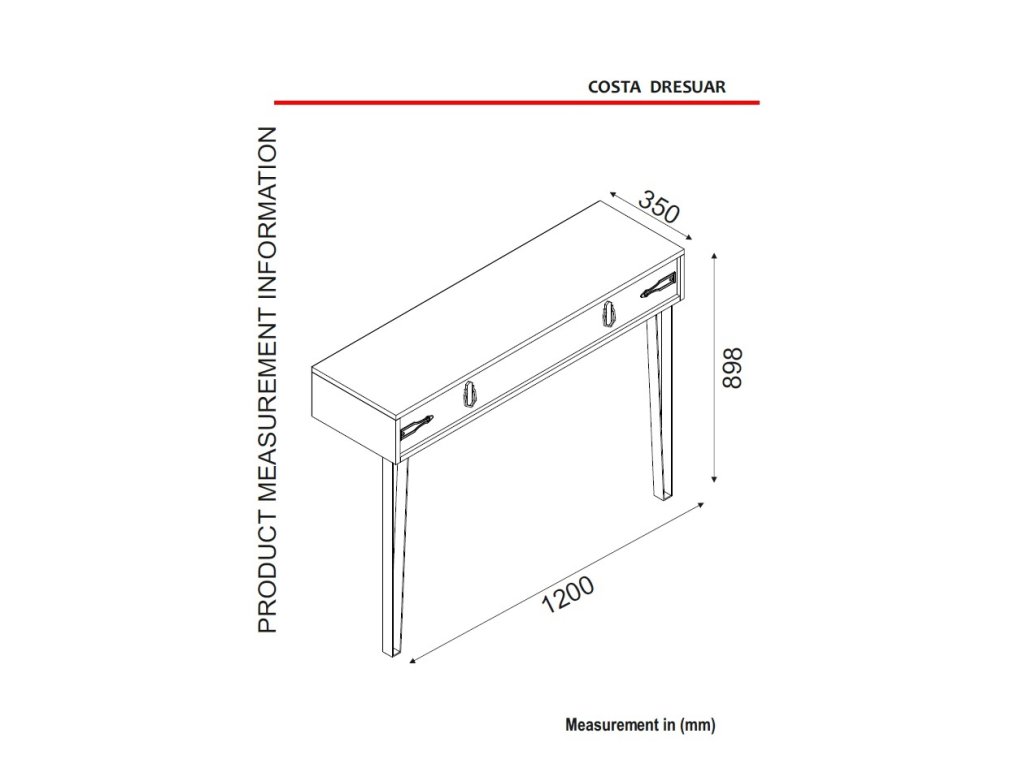 COSTA DRESUAR

PRODUCT MEASUREMENT INFORMATION

350

898

1200

Measurement in (mm)