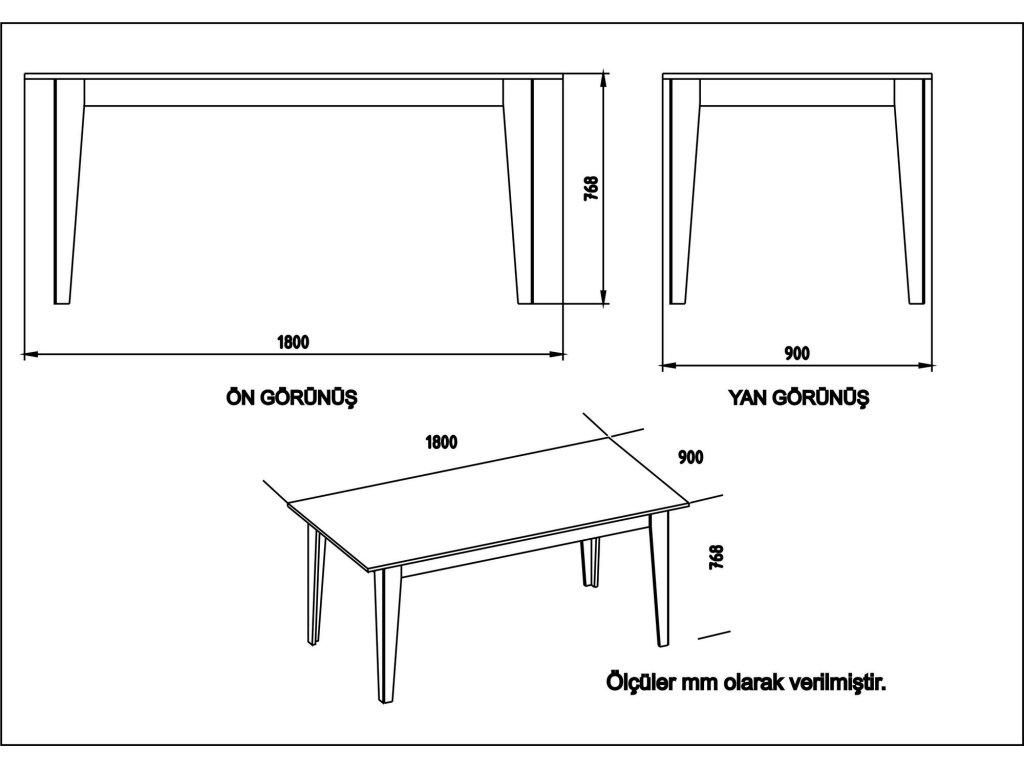 768

1800

900

ÖN GÖRÜNÜŞ

YAN GÖRÜNÜŞ

1800

900

768

Ölçüler mm olarak verilmiştir.