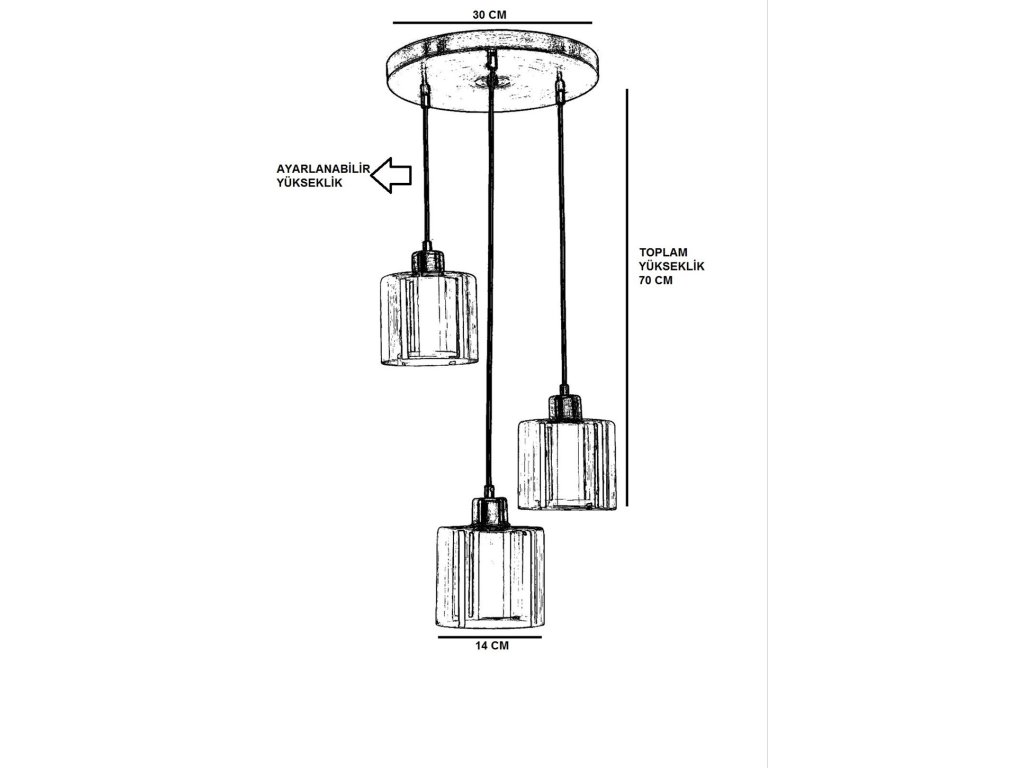 30 CM

AYARLANABİLİR YÜKSEKLİK

TOPLAM YÜKSEKLİK 70 CM

14 CM