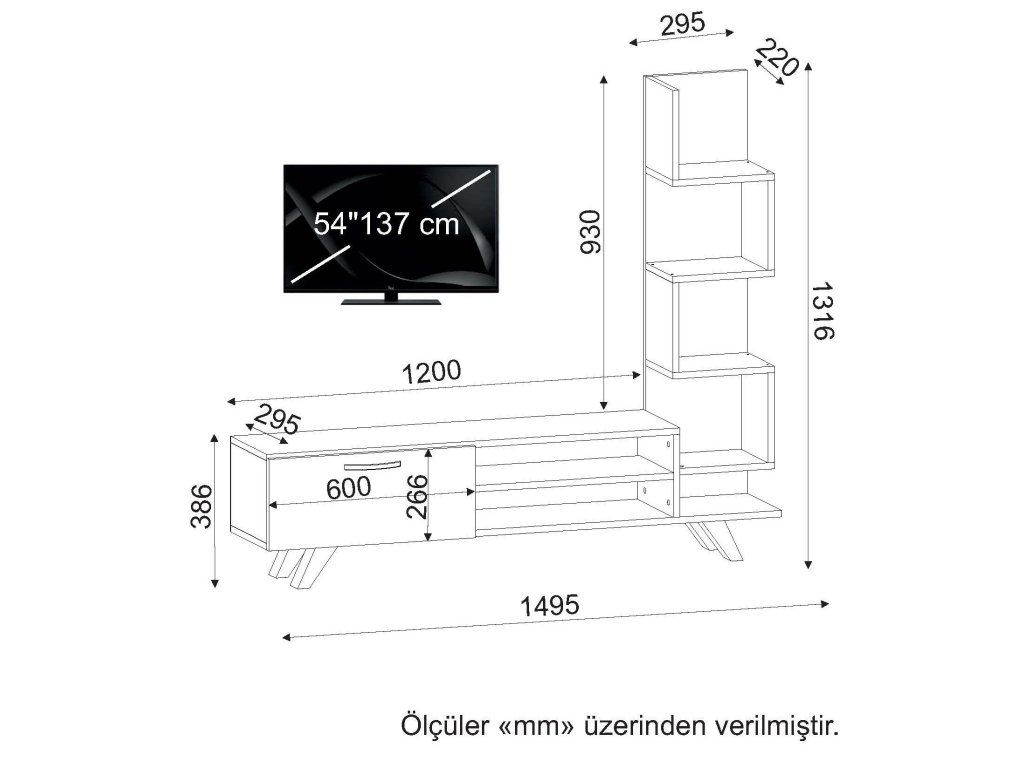 295
220
54"137 cm
930
1316
1200
295
386
600
266
1495
Ölçüler «mm» üzerinden verilmiştir.