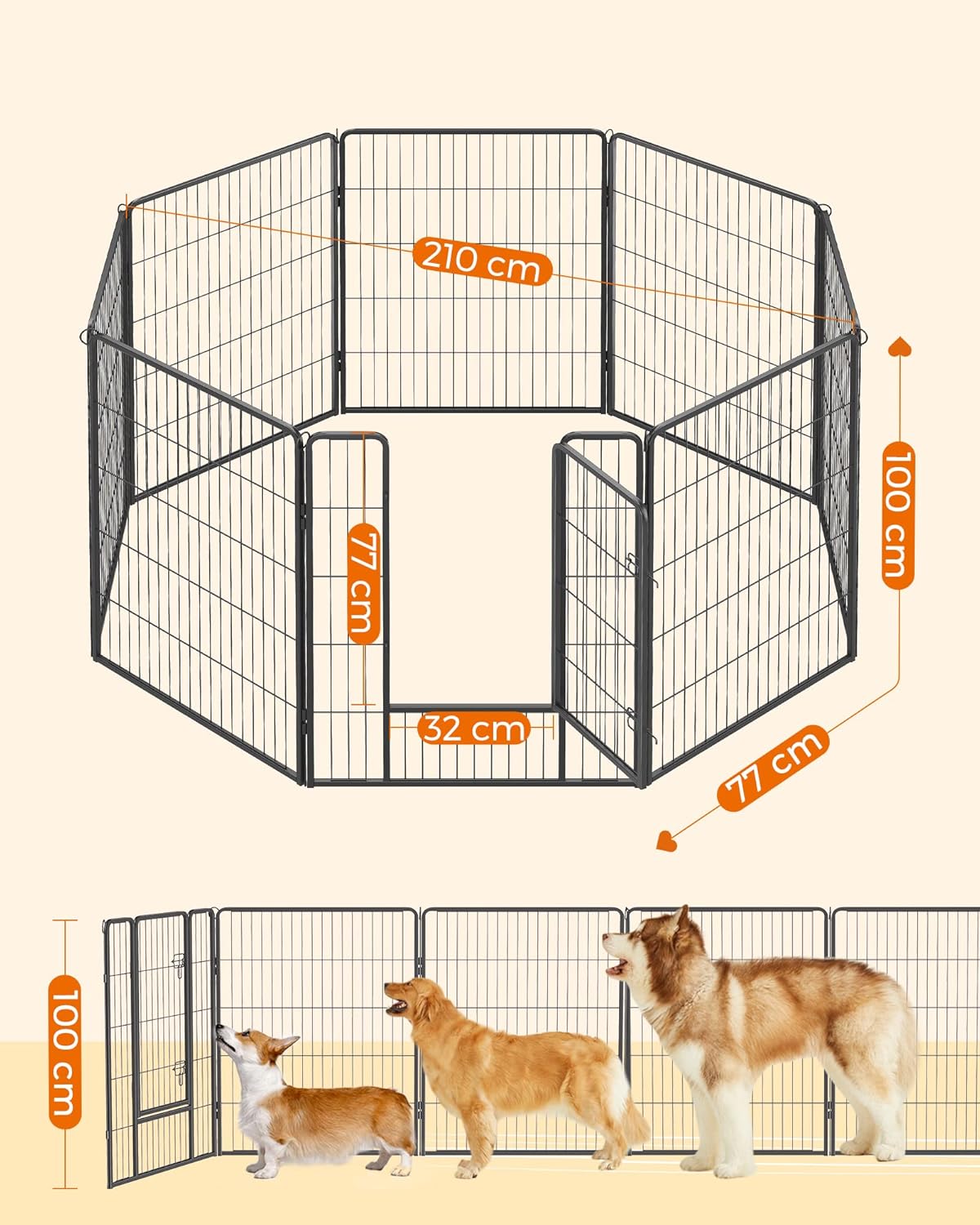 210 cm

100 cm

77 cm

32 cm

77 cm

100 cm