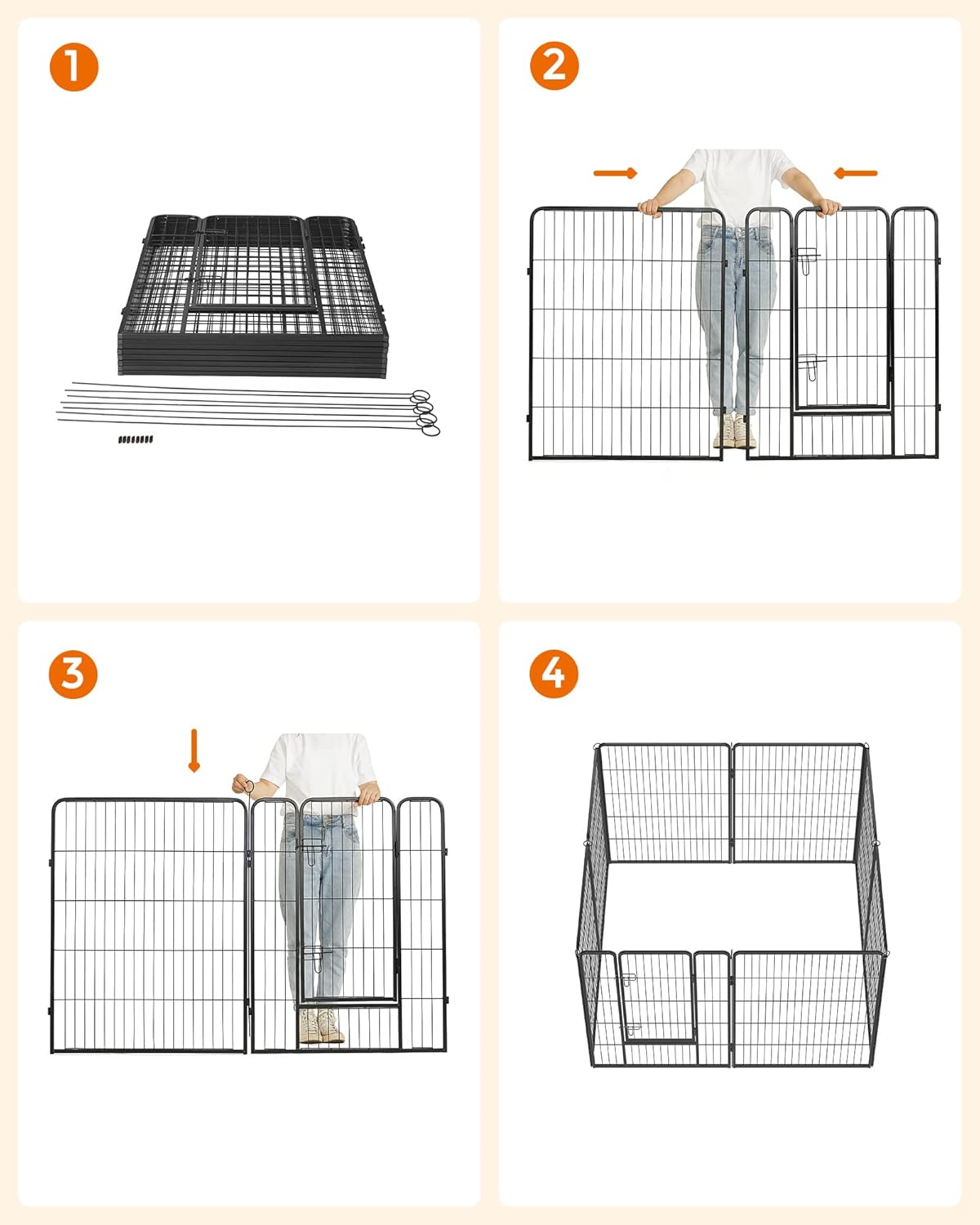 1

2

3

4