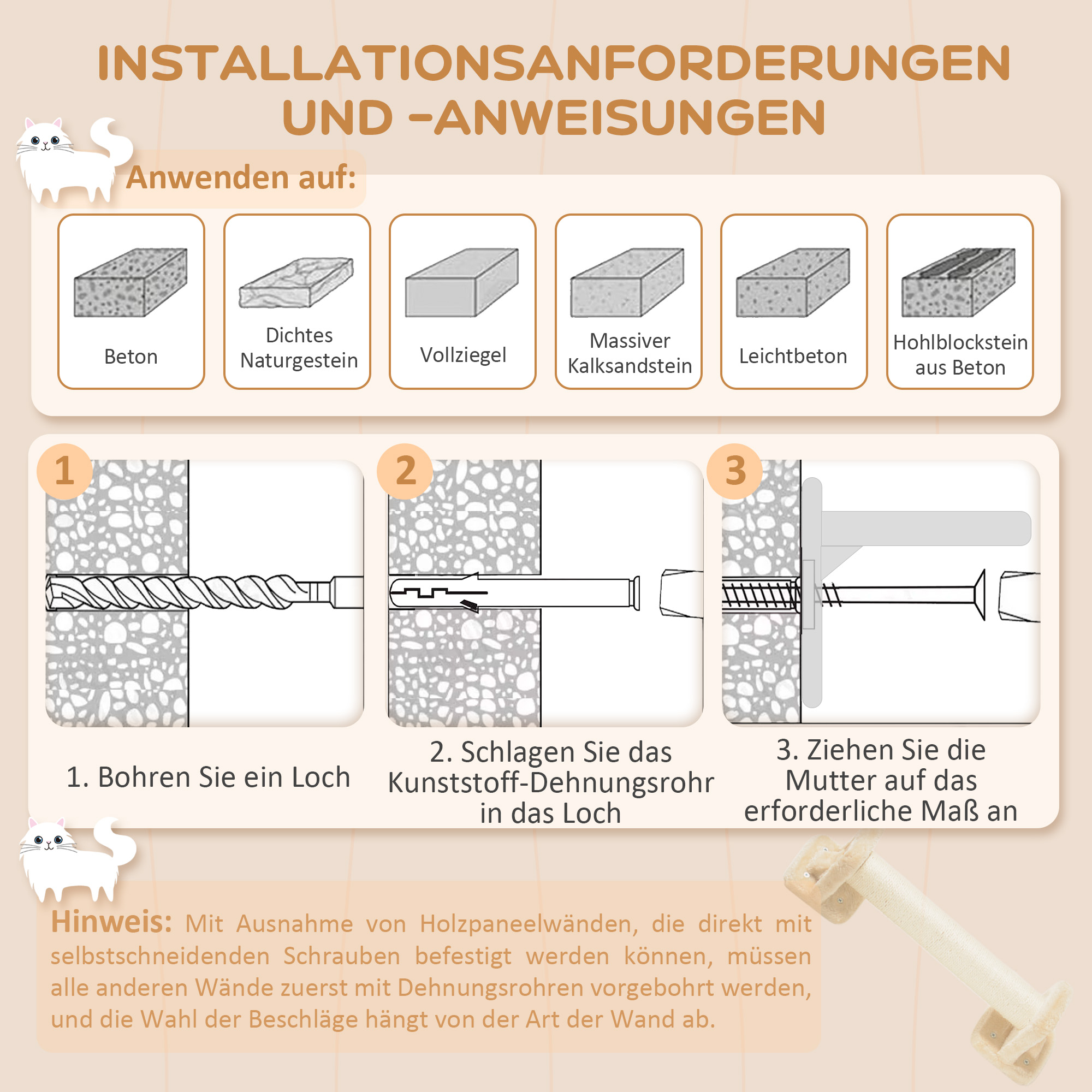 INSTALLATIONSANFORDERUNGEN UND -ANWEISUNGEN

Anwenden auf:

Beton

Dichtes Naturgestein

Vollziegel

Massiver Kalksandstein

Leichtbeton

Hohlblockstein aus Beton

1

2

3

1. Bohren Sie ein Loch

2. Schlagen Sie das Kunststoff-Dehnungsrohr in das Loch

3. Ziehen Sie die Mutter auf das erforderliche Maß an

Hinweis: Mit Ausnahme von Holzpaneelwänden, die direkt mit selbstschneidenden Schrauben befestigt werden können, müssen alle anderen Wände zuerst mit Dehnungsrohren vorgebohrt werden, und die Wahl der Beschläge hängt von der Art der Wand ab.