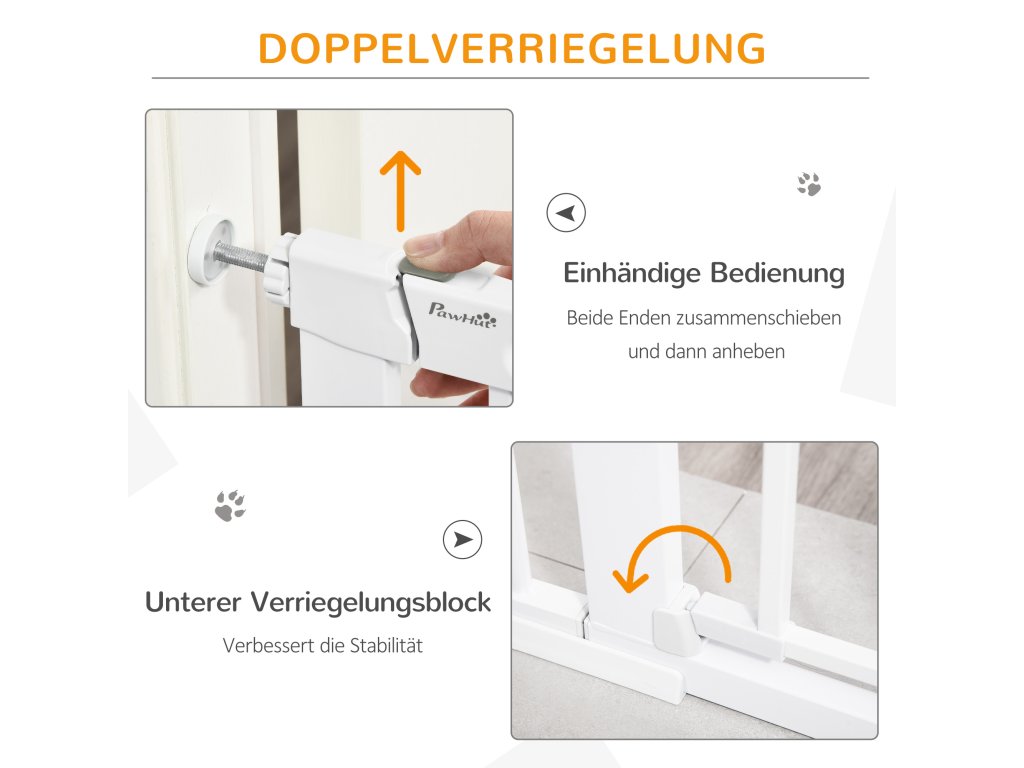 DOPPELVERRIEGELUNG

PawHut

Einhändige Bedienung

Beide Enden zusammenschieben und dann anheben

Unterer Verriegelungsblock

Verbessert die Stabilität