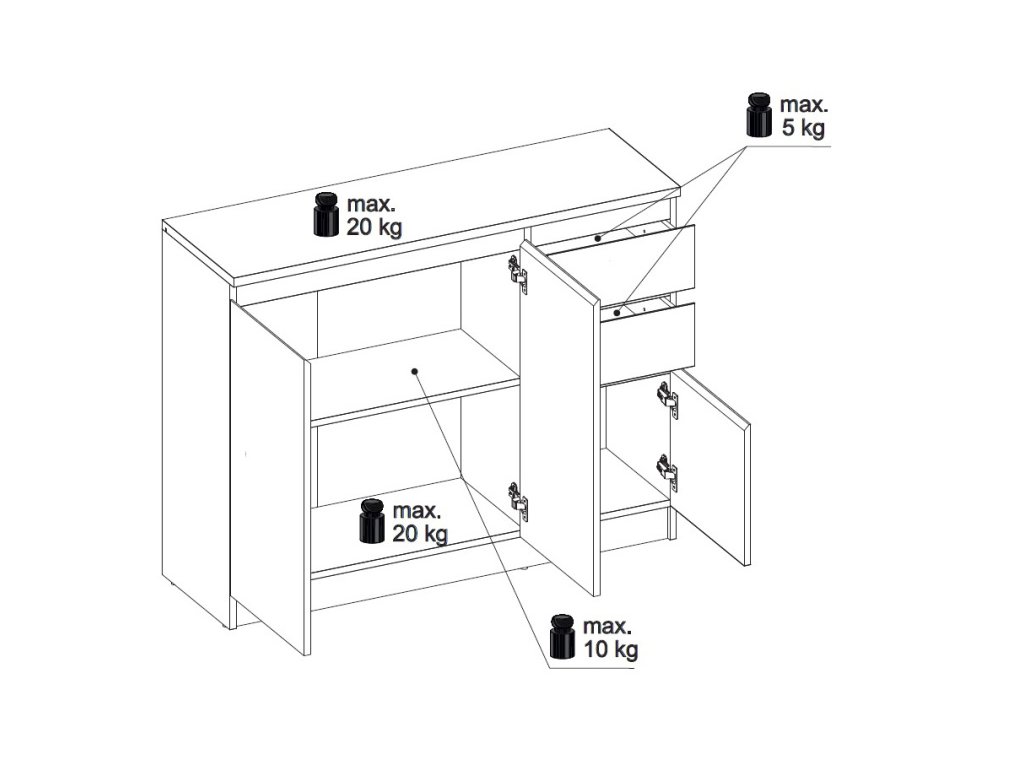 max.
5 kg

max.
20 kg

max.
20 kg

max.
10 kg