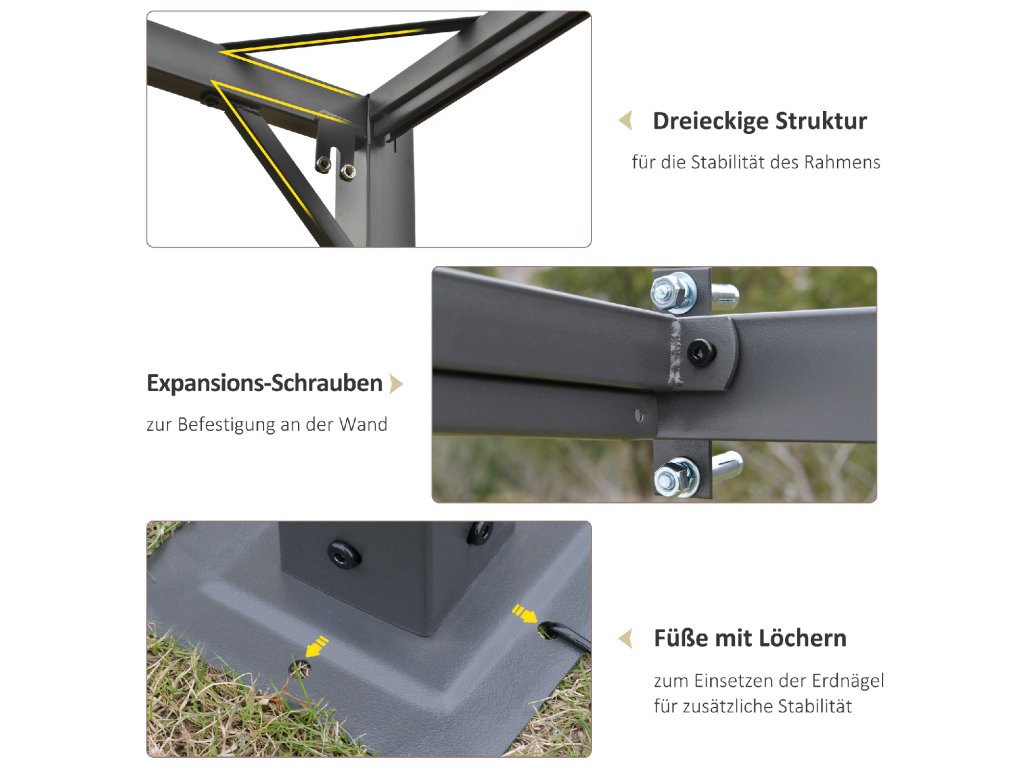 Dreieckige Struktur

für die Stabilität des Rahmens

Expansions-Schrauben

zur Befestigung an der Wand

Füße mit Löchern

zum Einsetzen der Erdnägel für zusätzliche Stabilität