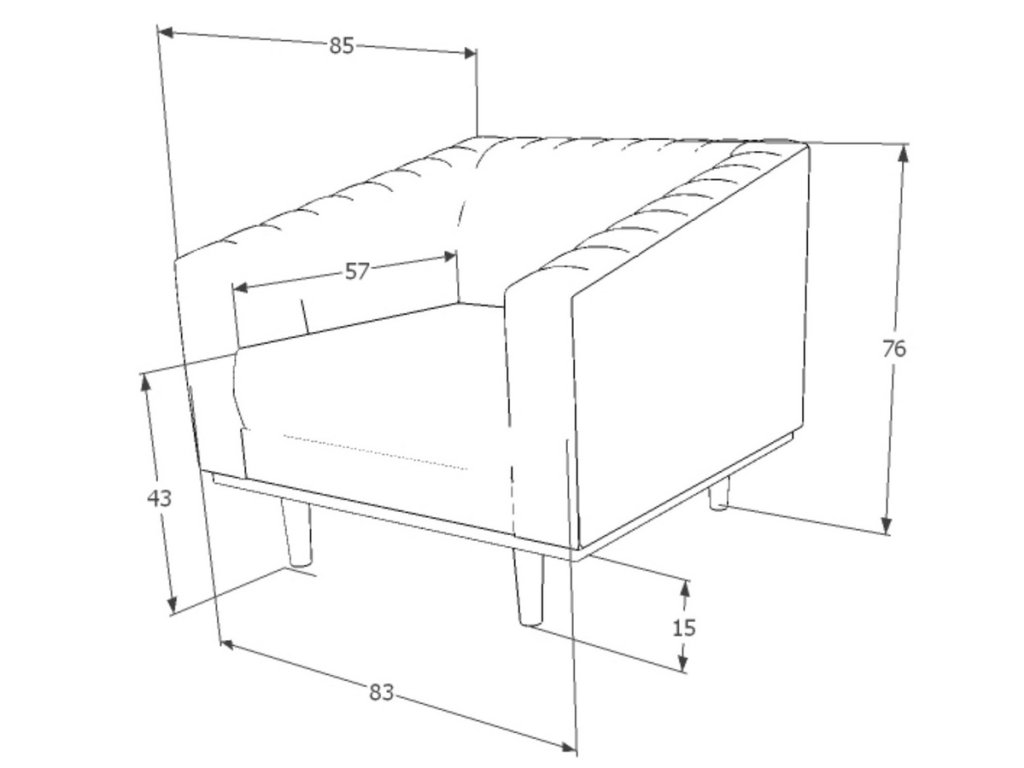 85
57
76
43
15
83