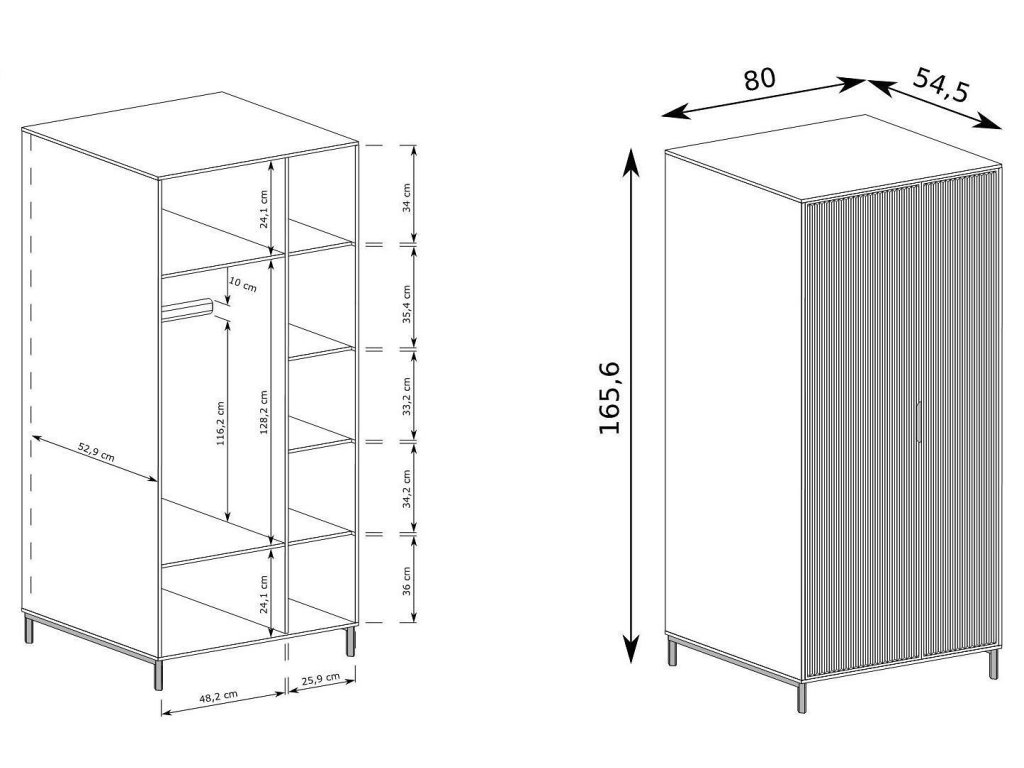 24,1 cm
10 cm
116,2 cm
128,2 cm
52,9 cm
24,1 cm
48,2 cm
25,9 cm
34 cm
35,4 cm
33,2 cm
34,2 cm
36 cm
80
54,5
165,6