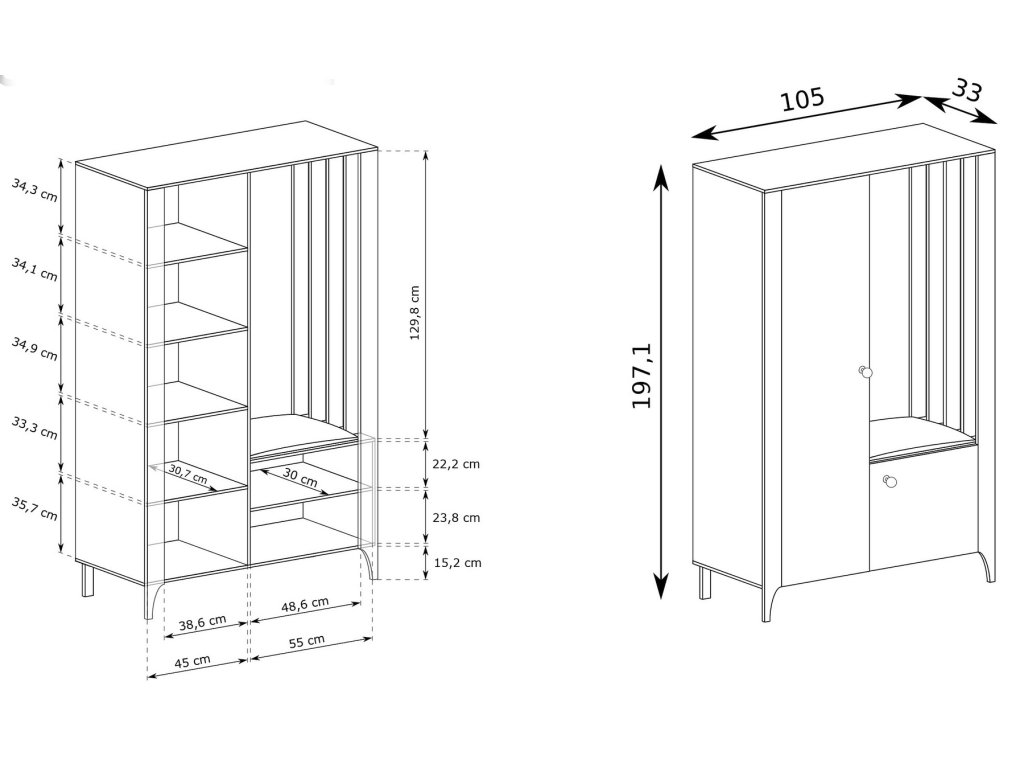 34,3 cm
34,1 cm
34,9 cm
33,3 cm
35,7 cm
30,7 cm
30 cm
129,8 cm
22,2 cm
23,8 cm
15,2 cm
38,6 cm
48,6 cm
45 cm
55 cm
105
33
197,1