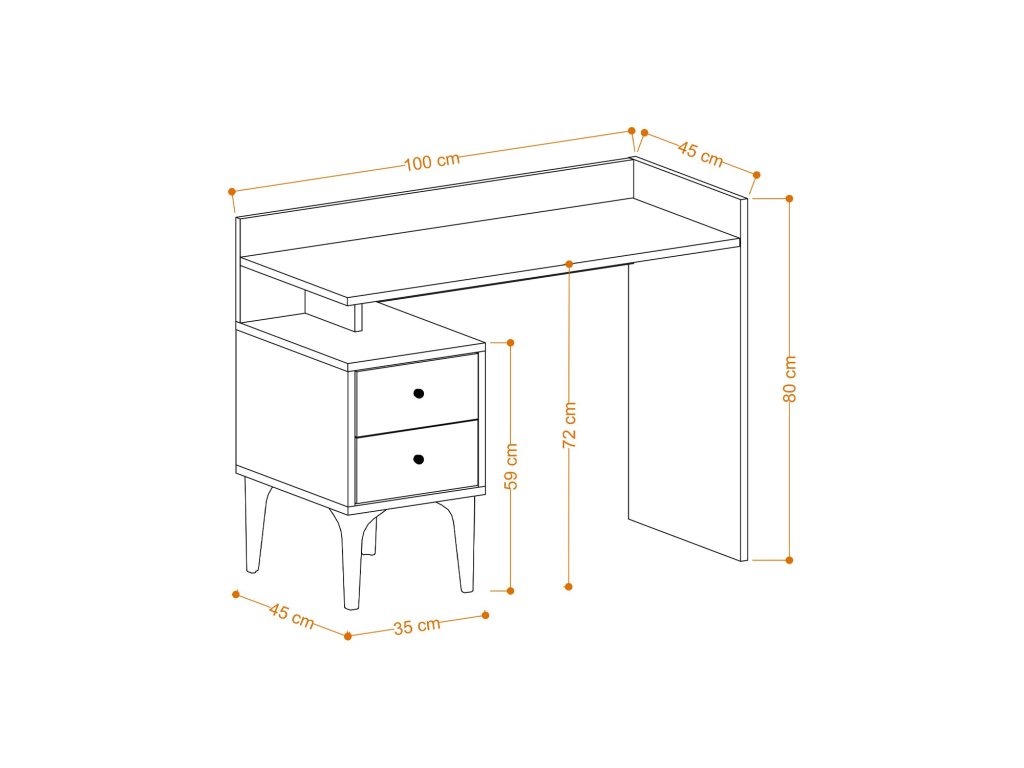 100 cm
45 cm
80 cm
72 cm
59 cm
45 cm
35 cm