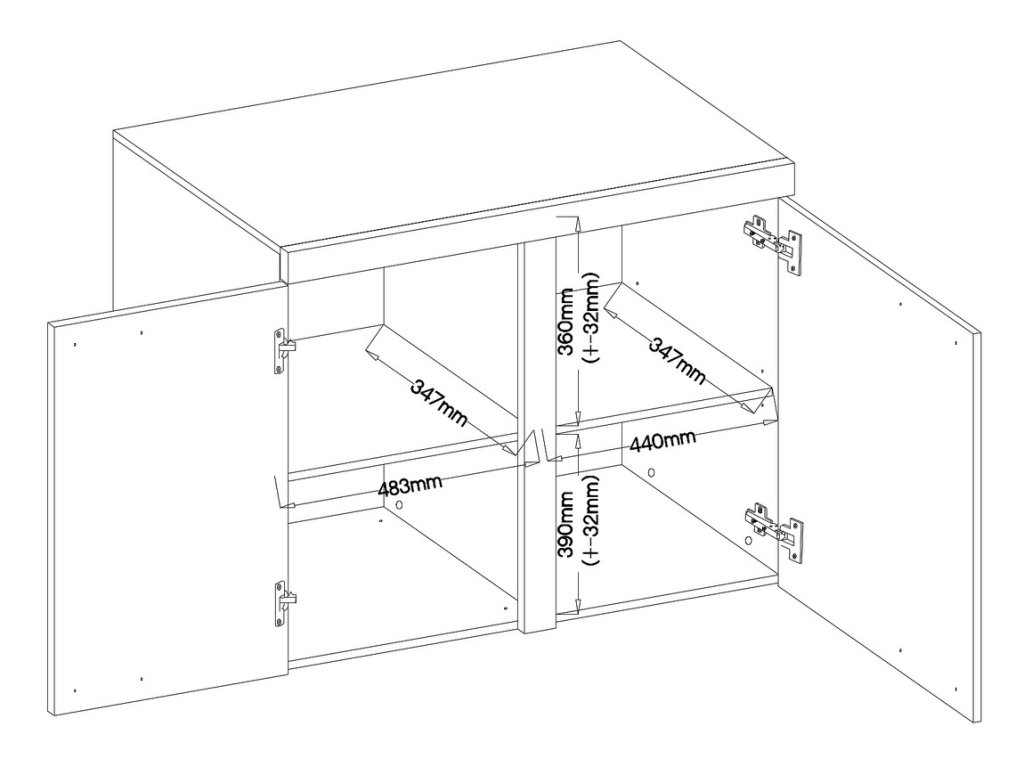 360mm
(+-32mm)
347mm
347mm
440mm
483mm
390mm
(+-32mm)