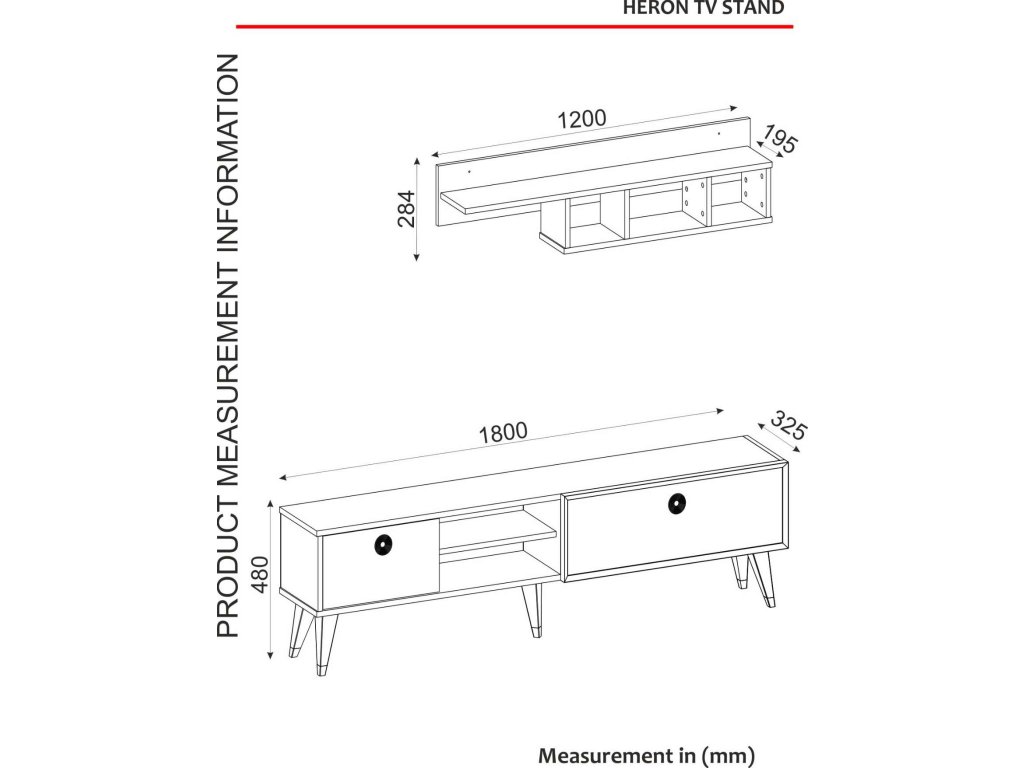 HERON TV STAND

PRODUCT MEASUREMENT INFORMATION

1200
195
284

1800
325
480

Measurement in (mm)