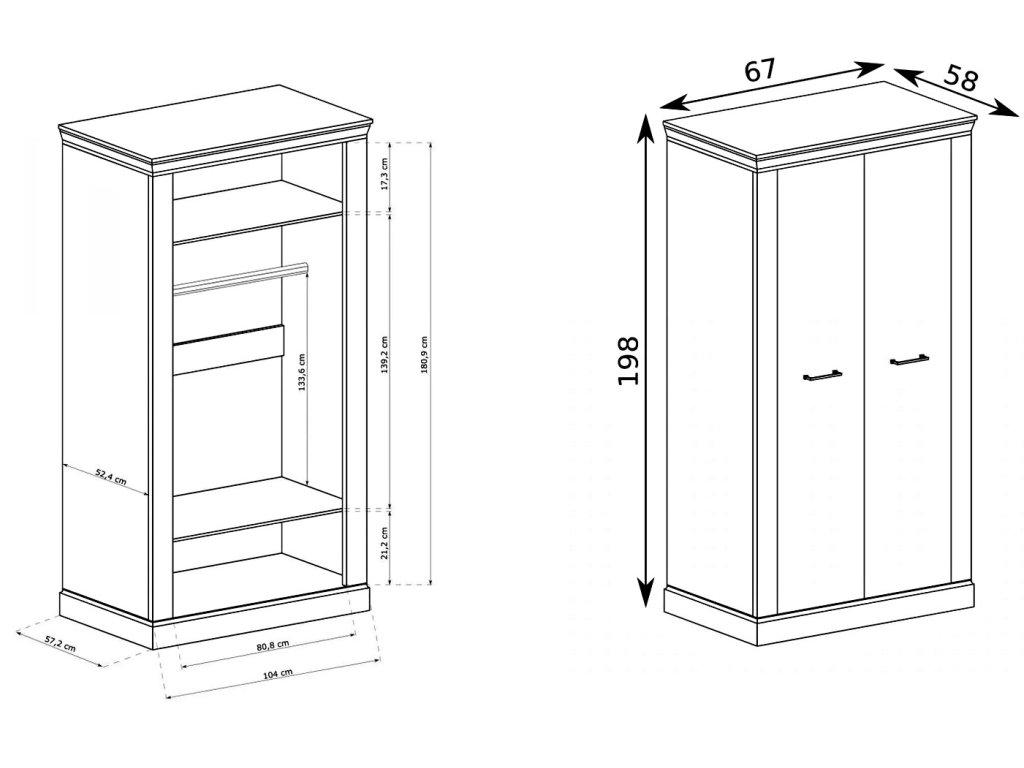 17,3 cm
139,2 cm
180,9 cm
133,6 cm
52,4 cm
21,2 cm
57,2 cm
80,8 cm
104 cm
67
58
198