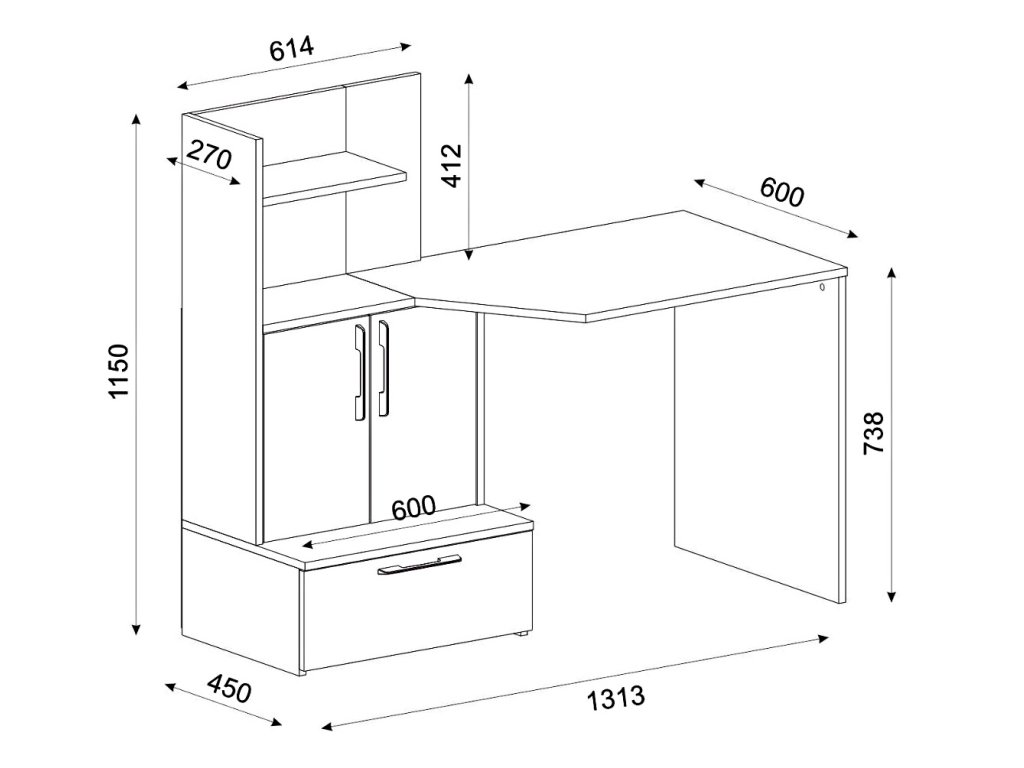 614

270

412

600

1150

738

600

450

1313